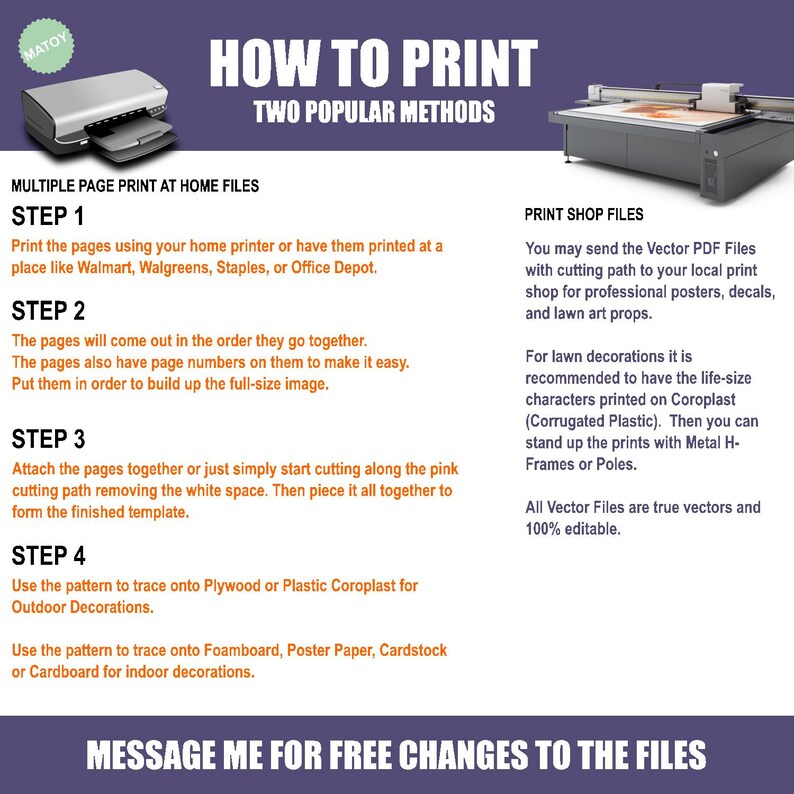 MATOY

HOW TO PRINT
TWO POPULAR METHODS

MULTIPLE PAGE PRINT AT HOME FILES

STEP 1
Print the pages using your home printer or have them printed at a place like Walmart, Walgreens, Staples, or Office Depot.

STEP 2
The pages will come out in the order they go together.
The pages also have page numbers on them to make it easy.
Put them in order to build up the full-size image.

STEP 3
Attach the pages together or just simply start cutting along the pink cutting path removing the white space. Then piece it all together to form the finished template.

STEP 4
Use the pattern to trace onto Plywood or Plastic Coroplast for Outdoor Decorations.

Use the pattern to trace onto Foamboard, Poster Paper, Cardstock or Cardboard for indoor decorations.

PRINT SHOP FILES

You may send the Vector PDF Files with cutting path to your local print shop for professional posters, decals, and lawn art props.

For lawn decorations it is recommended to have the life-size characters printed on Coroplast (Corrugated Plastic). Then you can stand up the prints with Metal H-Frames or Poles.

All Vector Files are true vectors and 100% editable.

MESSAGE ME FOR FREE CHANGES TO THE FILES