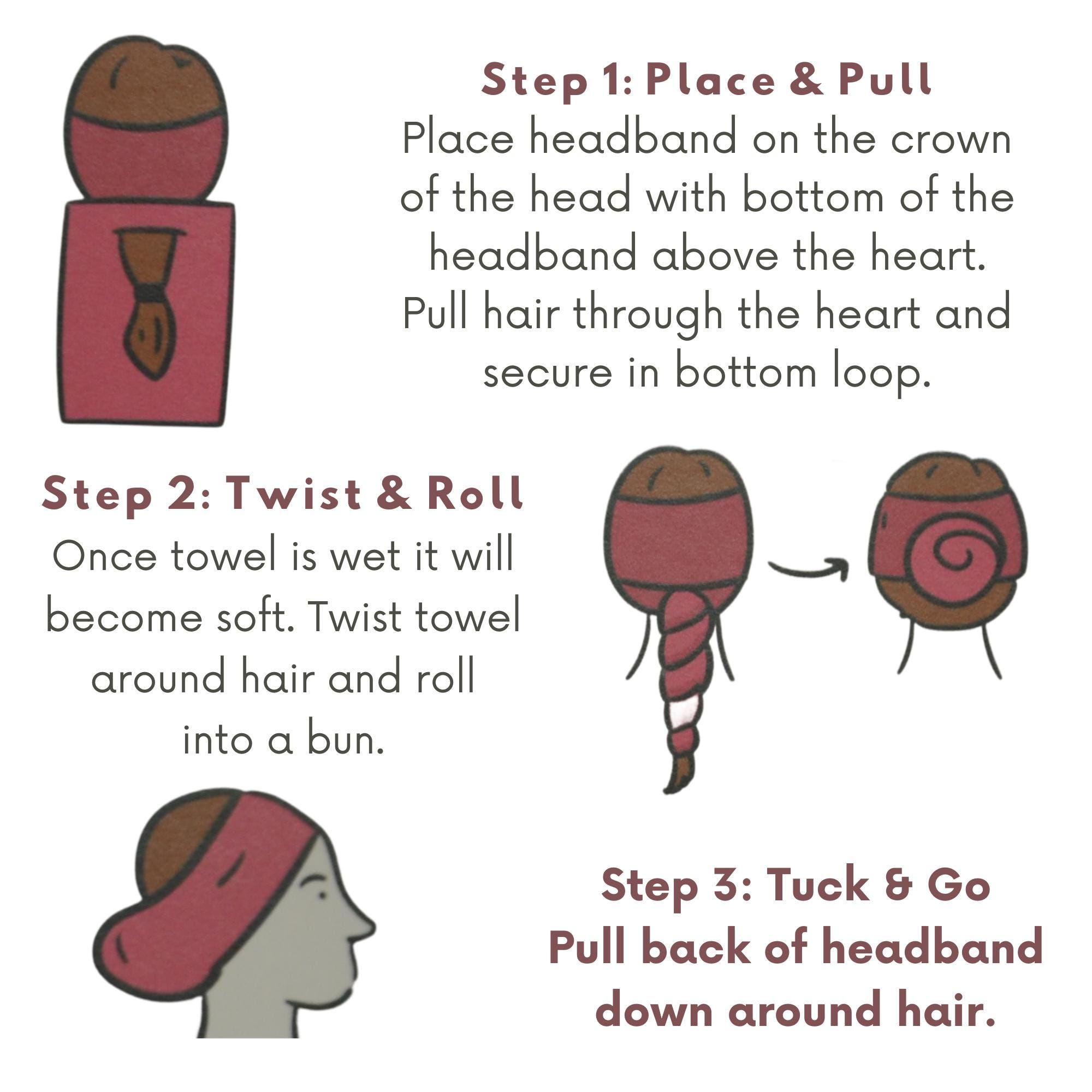 Step 1: Place & Pull
Place headband on the crown of the head with bottom of the headband above the heart. Pull hair through the heart and secure in bottom loop.

Step 2: Twist & Roll
Once towel is wet it will become soft. Twist towel around hair and roll into a bun.

Step 3: Tuck & Go
Pull back of headband down around hair.