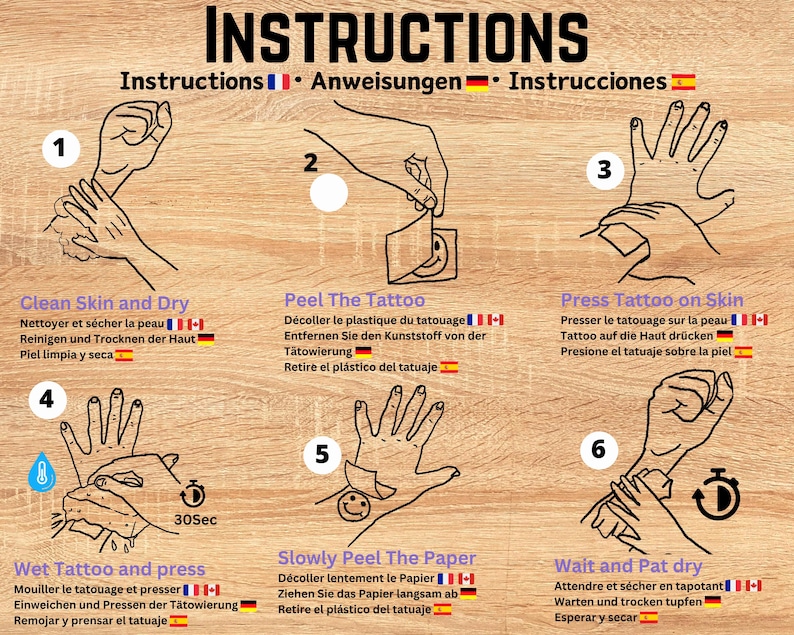 INSTRUCTIONS

Instructions • Anweisungen • Instrucciones

1

Clean Skin and Dry
Nettoyer et sécher la peau
Reinigen und Trocknen der Haut
Piel limpia y seca

2

Peel The Tattoo
Décoller le plastique du tatouage
Entfernen Sie den Kunststoff von der Tätowierung
Retire el plástico del tatuaje

3

Press Tattoo on Skin
Presser le tatouage sur la peau
Tattoo auf die Haut drücken
Presione el tatuaje sobre la piel

4

30Sec

Wet Tattoo and press
Mouiller le tatouage et presser
Einweichen und Pressen der Tätowierung
Remojar y prensar el tatuaje

5

Slowly Peel The Paper
Décoller lentement le Papier
Ziehen Sie das Papier langsam ab
Retire el plástico del tatuaje

6

Wait and Pat dry
Attendre et sécher en tapotant
Warten und trocken tupfen
Esperar y secar