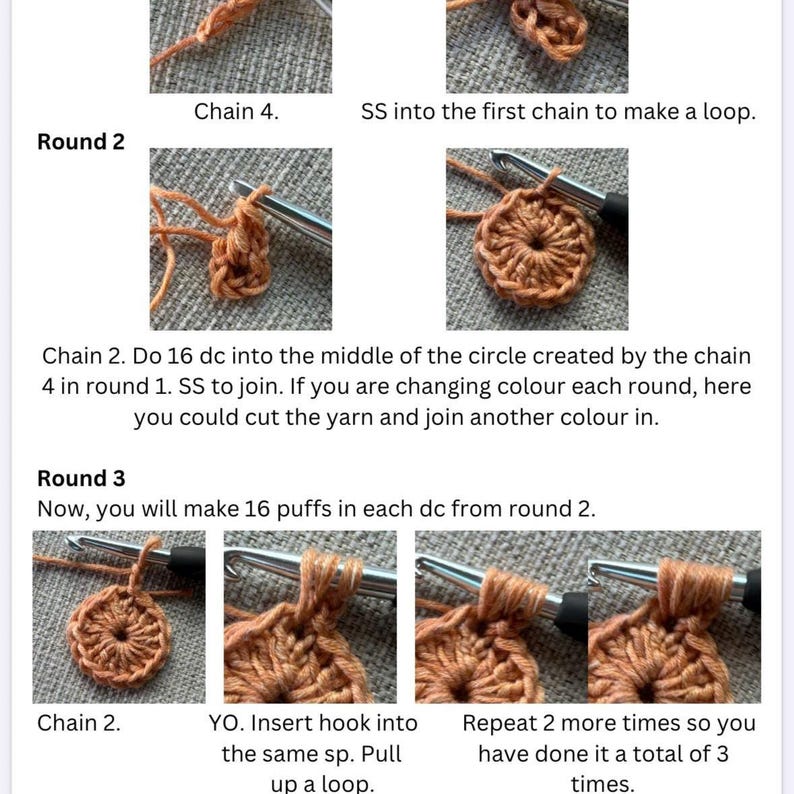 Chain 4.

SS into the first chain to make a loop.

**Round 2**

Chain 2. Do 16 dc into the middle of the circle created by the chain 4 in round 1. SS to join. If you are changing colour each round, here you could cut the yarn and join another colour in.

**Round 3**

Now, you will make 16 puffs in each dc from round 2.

Chain 2.

YO. Insert hook into the same sp. Pull up a loop.

Repeat 2 more times so you have done it a total of 3 times.