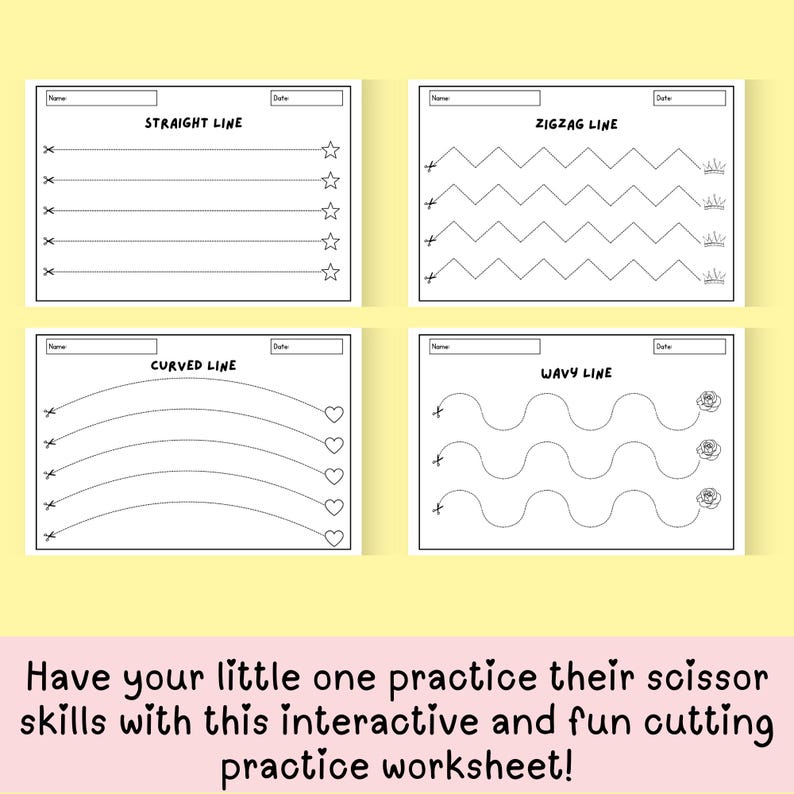 Name:

Date:

STRAIGHT LINE

Name:

Date:

ZIGZAG LINE

Name:

Date:

CURVED LINE

Name:

Date:

WAVY LINE

Have your little one practice their scissor skills with this interactive and fun cutting practice worksheet!