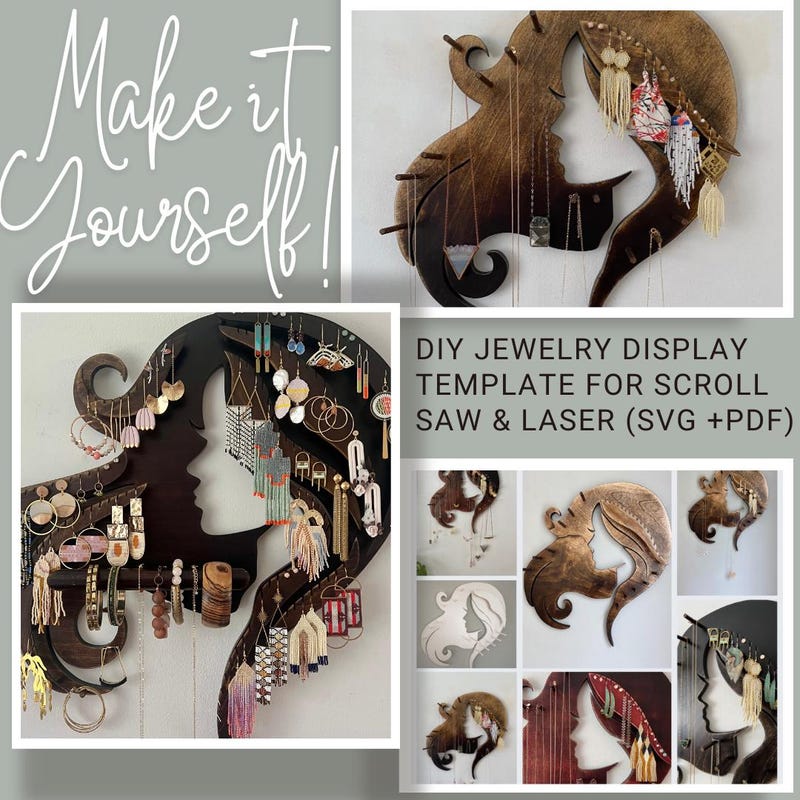 Make it Yourself!

DIY JEWELRY DISPLAY TEMPLATE FOR SCROLL SAW & LASER (SVG +PDF)