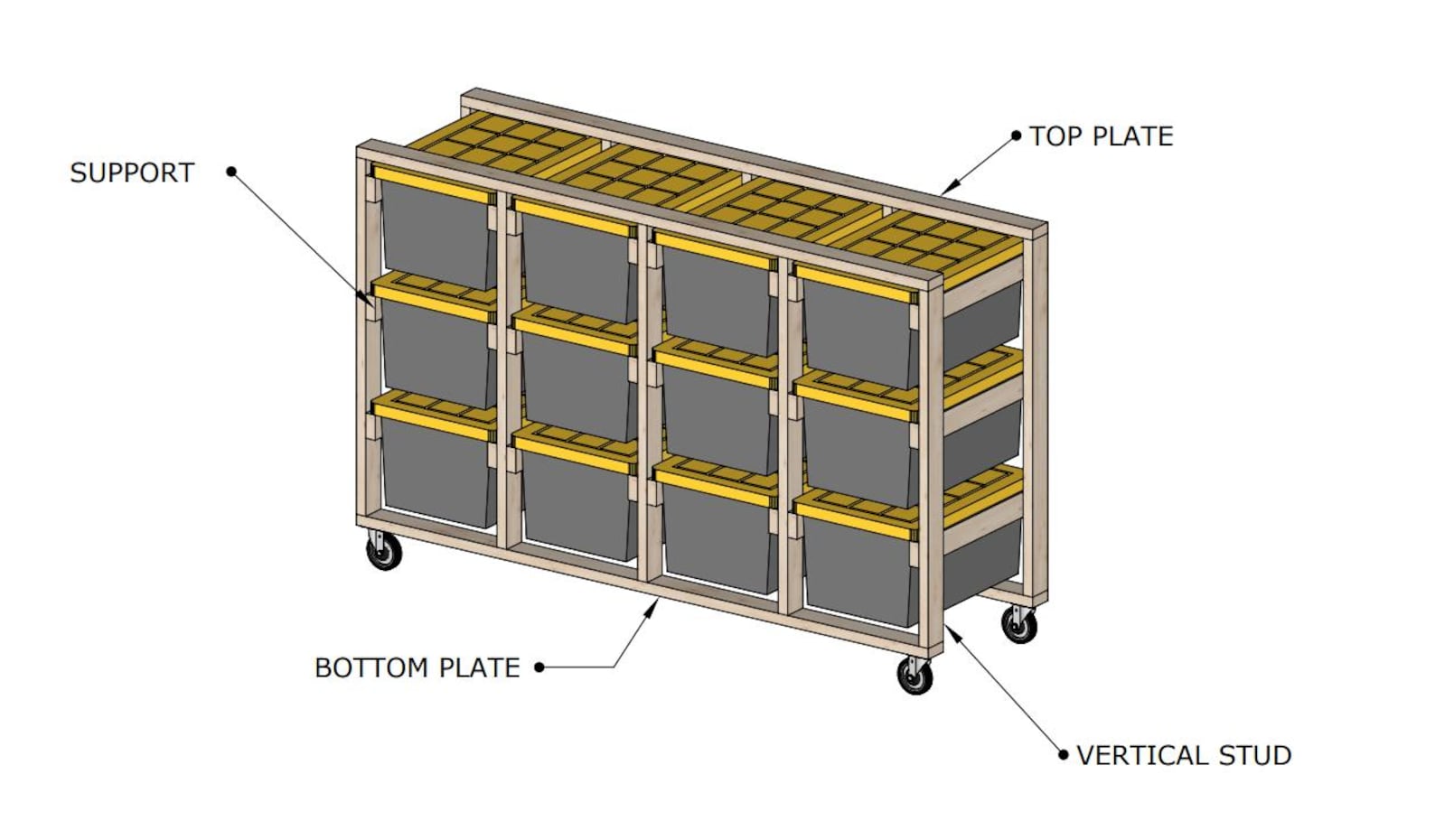 SUPPORT

TOP PLATE

BOTTOM PLATE

VERTICAL STUD