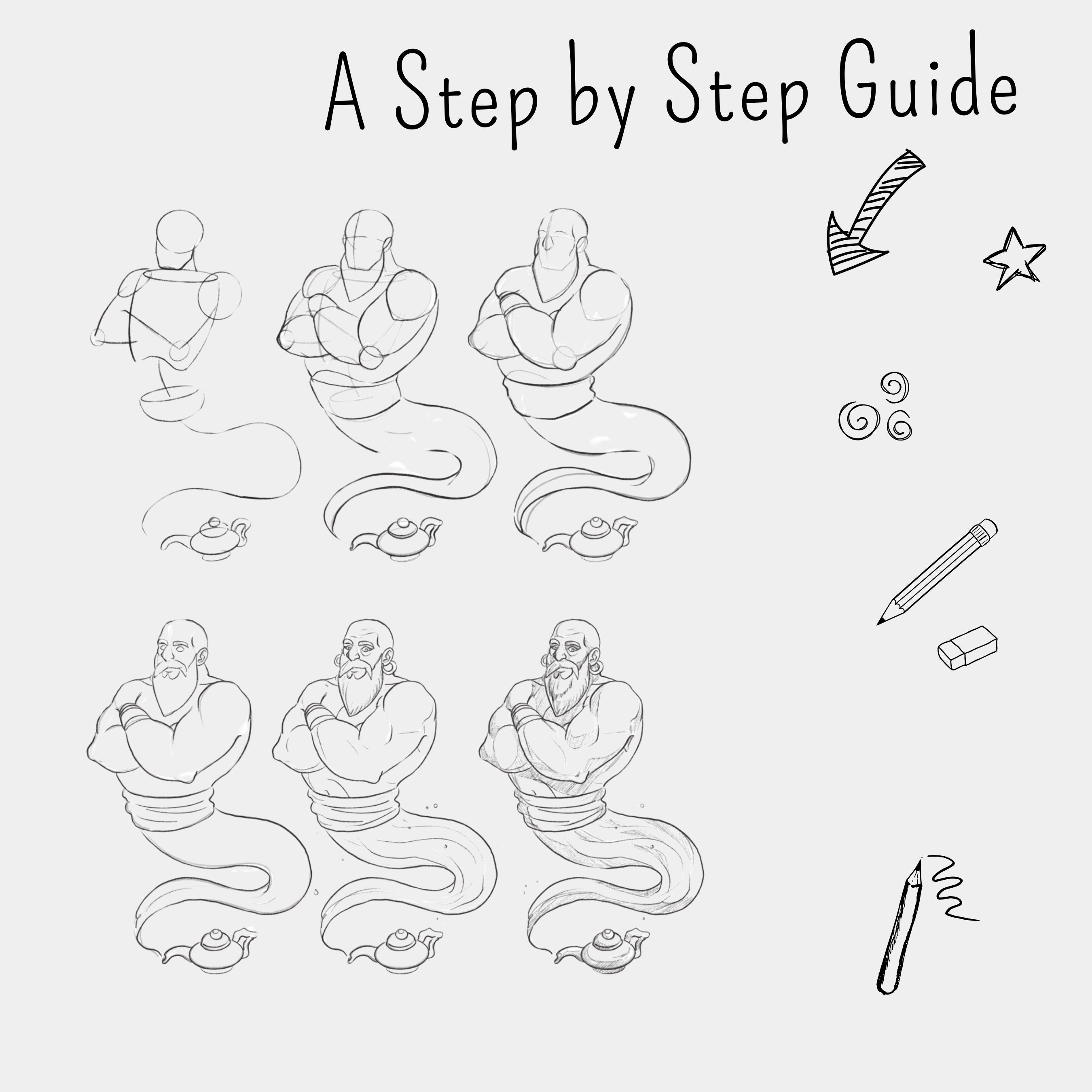 A Step by Step Guide