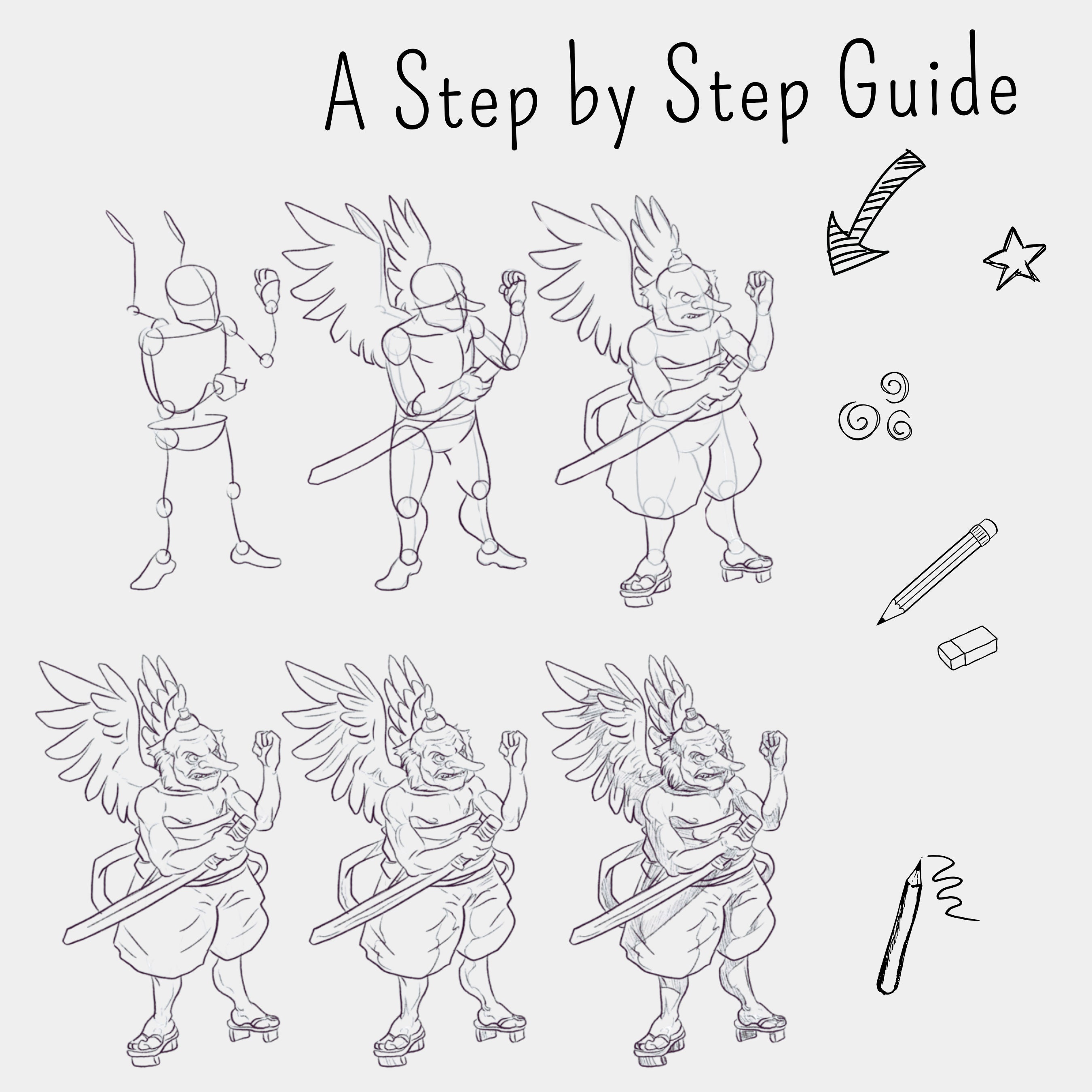 A Step by Step Guide