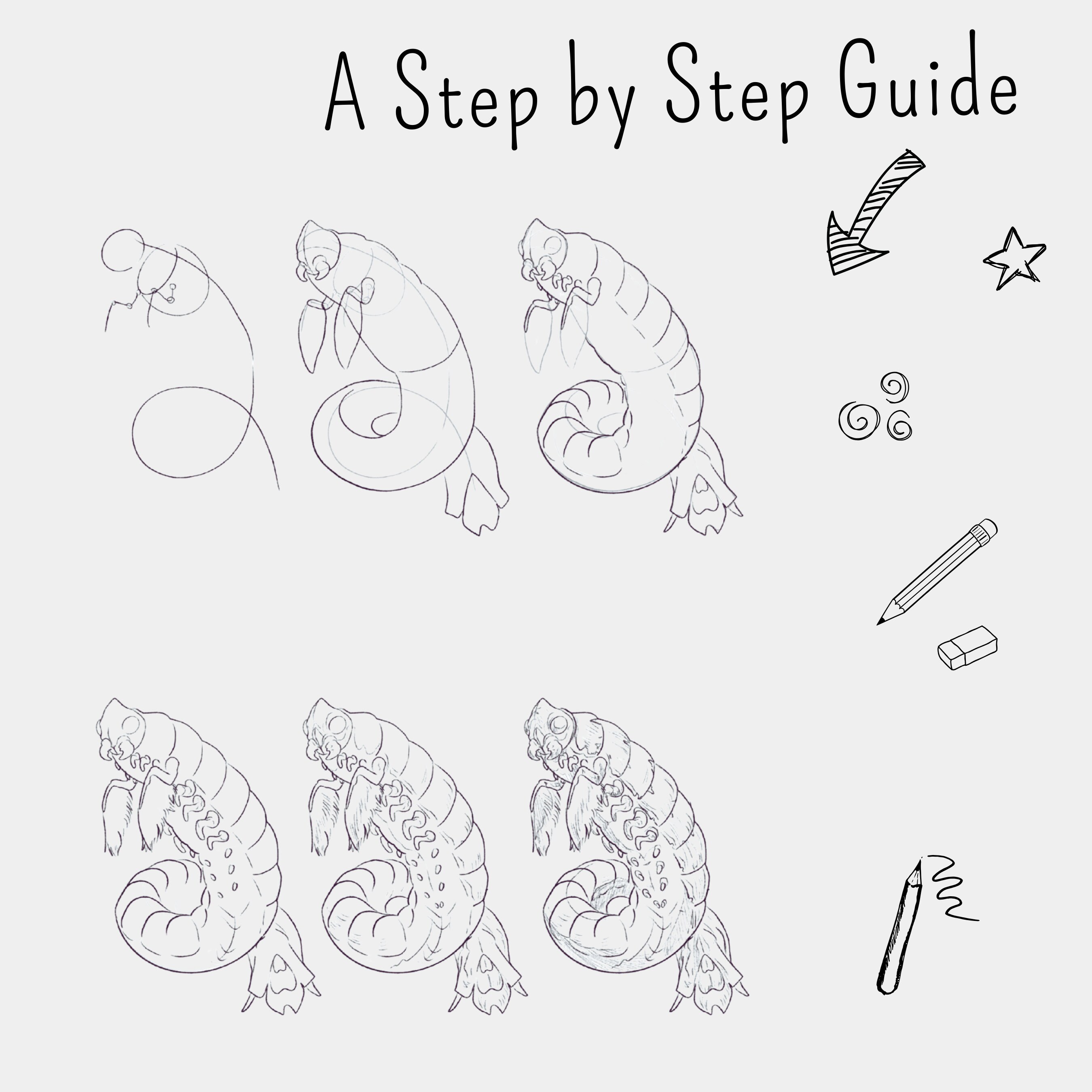 A Step by Step Guide