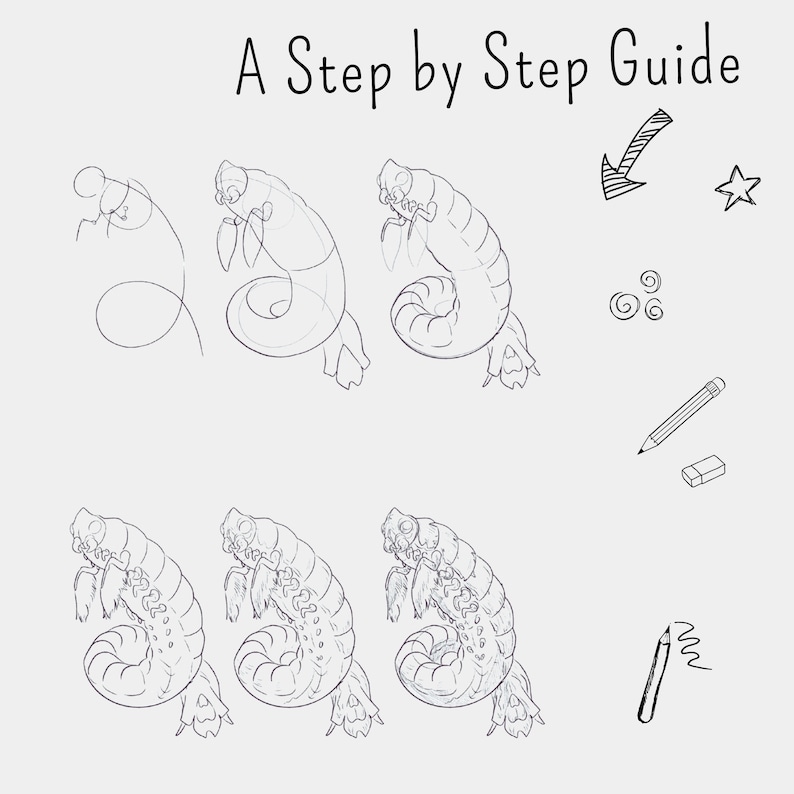 A Step by Step Guide