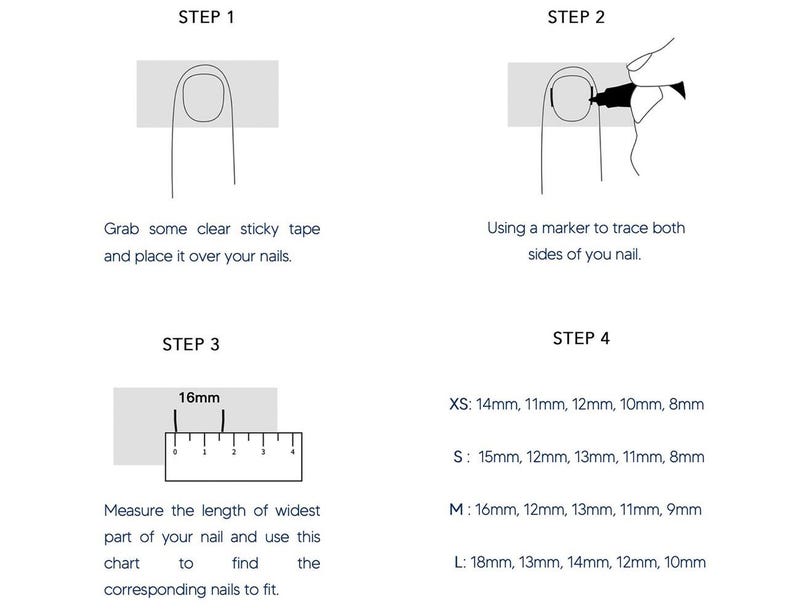 STEP 1

Grab some clear sticky tape and place it over your nails.

STEP 2

Using a marker to trace both sides of you nail.

STEP 3

16mm

0 1 2 3 4

Measure the length of widest part of your nail and use this chart to find the corresponding nails to fit.

STEP 4

XS: 14mm, 11mm, 12mm, 10mm, 8mm

S : 15mm, 12mm, 13mm, 11mm, 8mm

M : 16mm, 12mm, 13mm, 11mm, 9mm

L: 18mm, 13mm, 14mm, 12mm, 10mm