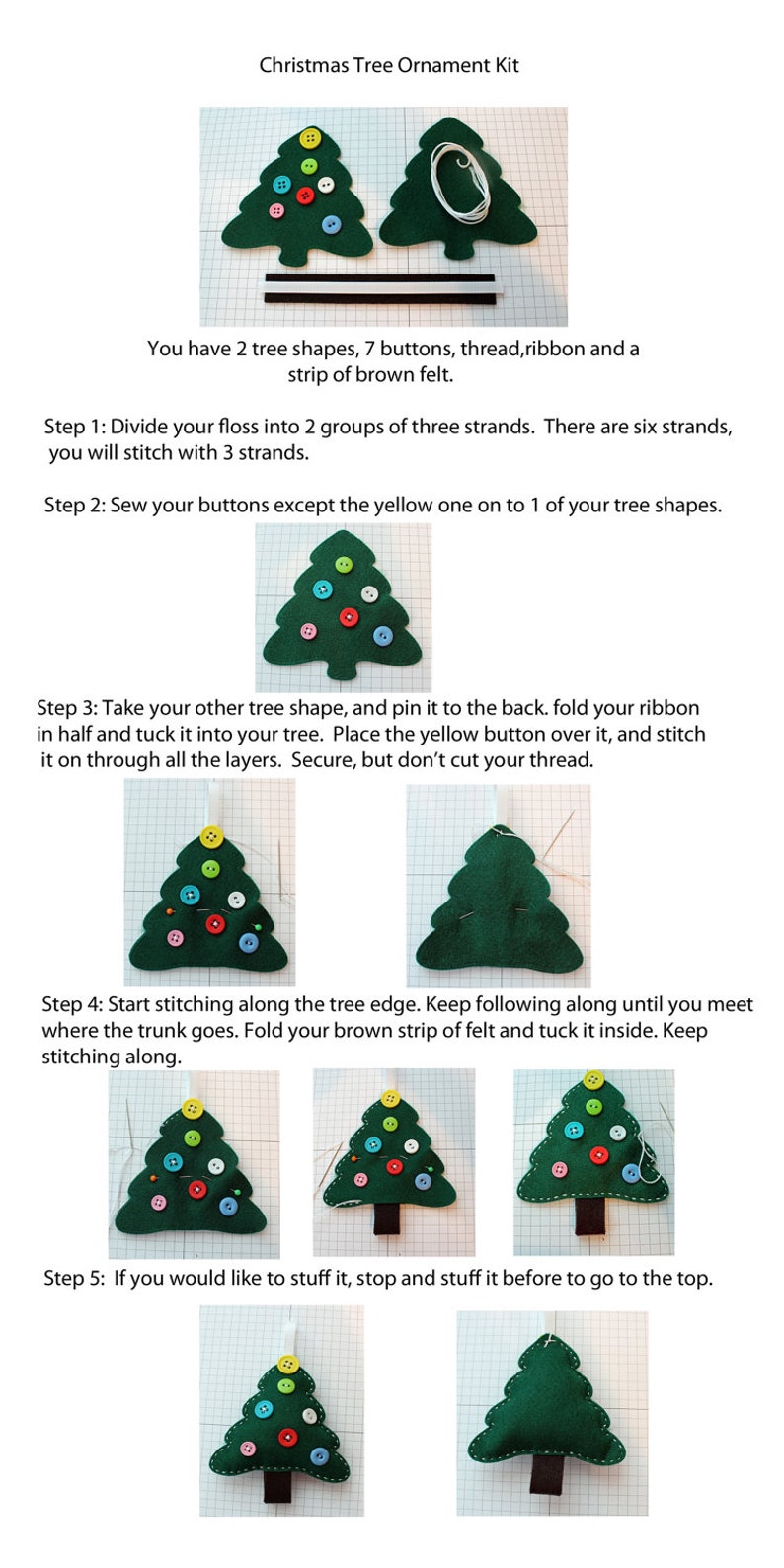 Christmas Tree Ornament Kit

You have 2 tree shapes, 7 buttons, thread,ribbon and a strip of brown felt.

Step 1: Divide your floss into 2 groups of three strands. There are six strands, you will stitch with 3 strands.

Step 2: Sew your buttons except the yellow one on to 1 of your tree shapes.

Step 3: Take your other tree shape, and pin it to the back. fold your ribbon in half and tuck it into your tree. Place the yellow button over it, and stitch it on through all the layers. Secure, but don't cut your thread.

Step 4: Start stitching along the tree edge. Keep following along until you meet where the trunk goes. Fold your brown strip of felt and tuck it inside. Keep stitching along.

Step 5: If you would like to stuff it, stop and stuff it before to go to the top.