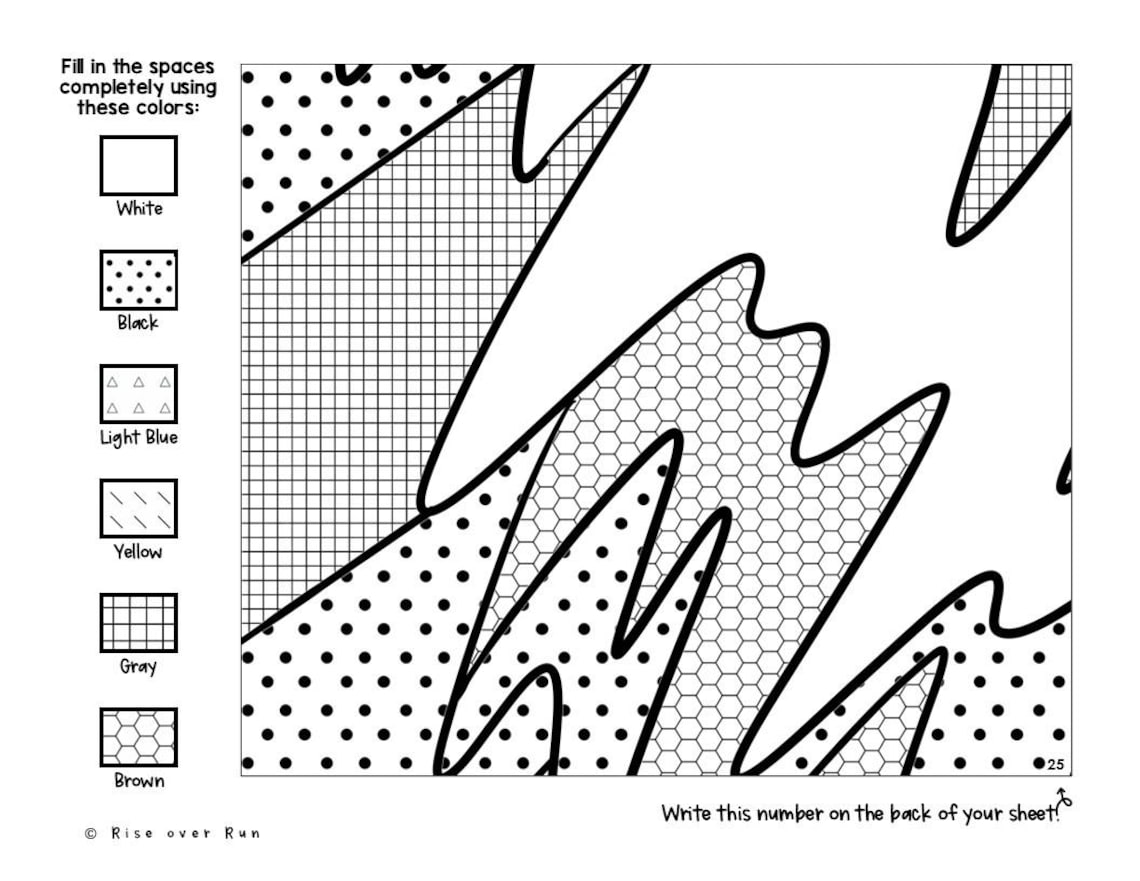 Fill in the spaces completely using these colors:

White

Black

Light Blue

Yellow

Gray

Brown

25

Write this number on the back of your sheet!

© Rise over Run