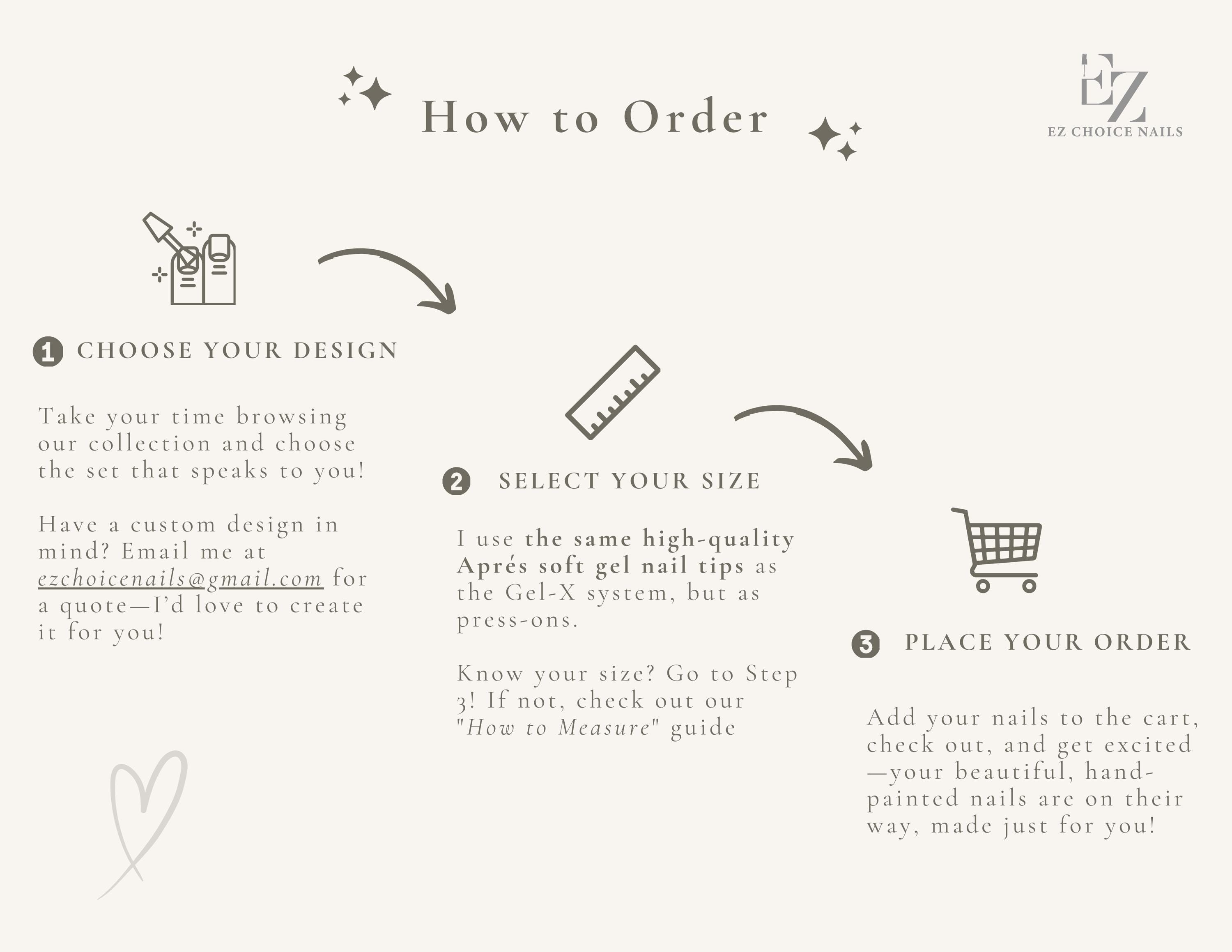 How to Order

EZ
EZ CHOICE NAILS

1 CHOOSE YOUR DESIGN

Take your time browsing our collection and choose the set that speaks to you!

Have a custom design in mind? Email me at ezchoicenails@gmail.com for a quote—I'd love to create it for you!

2 SELECT YOUR SIZE

I use the same high-quality Aprés soft gel nail tips as the Gel-X system, but as press-ons.

Know your size? Go to Step 3! If not, check out our "How to Measure" guide

3 PLACE YOUR ORDER

Add your nails to the cart, check out, and get excited—your beautiful, hand-painted nails are on their way, made just for you!