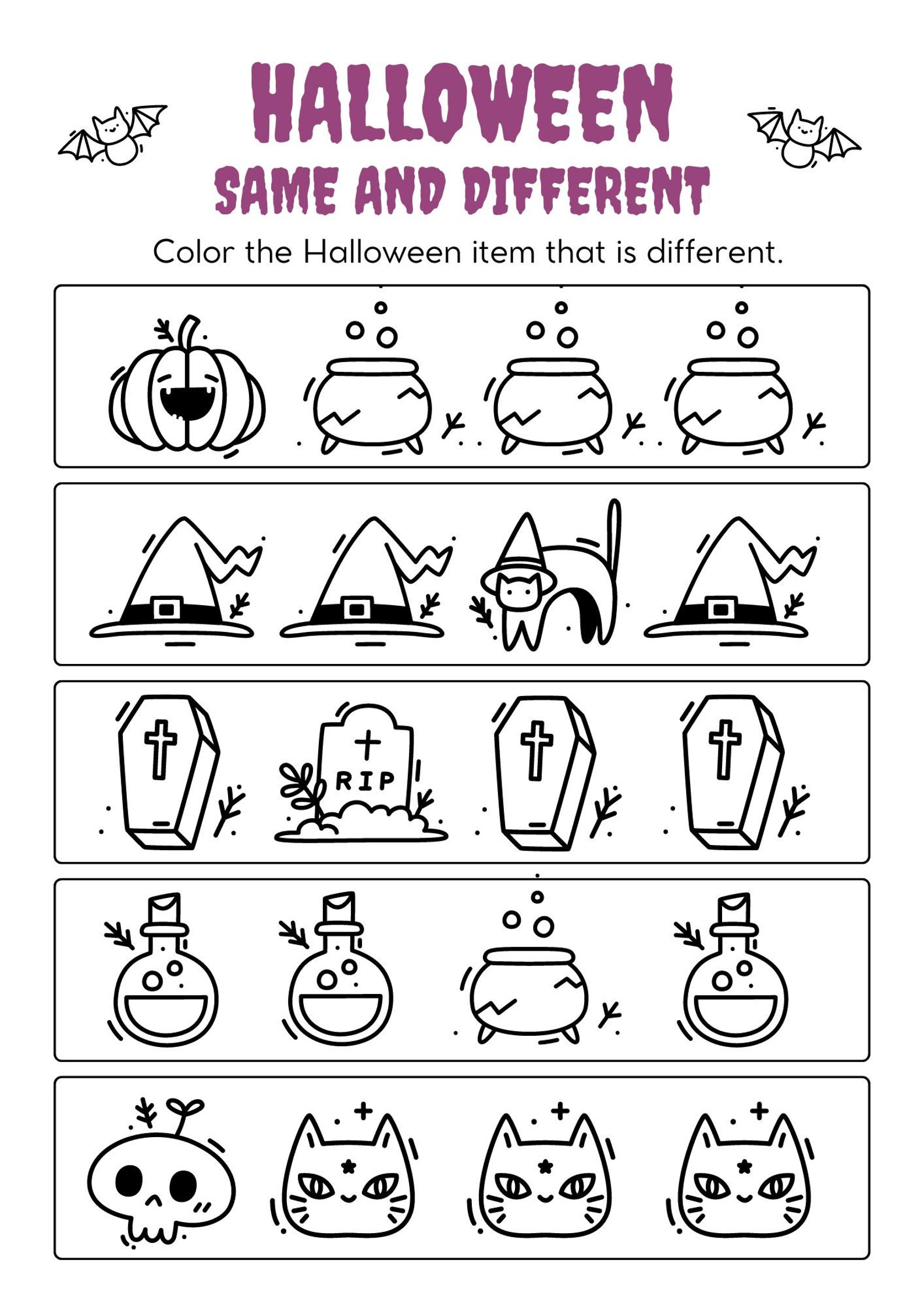 HALLOWEEN
SAME AND DIFFERENT

Color the Halloween item that is different.

RIP