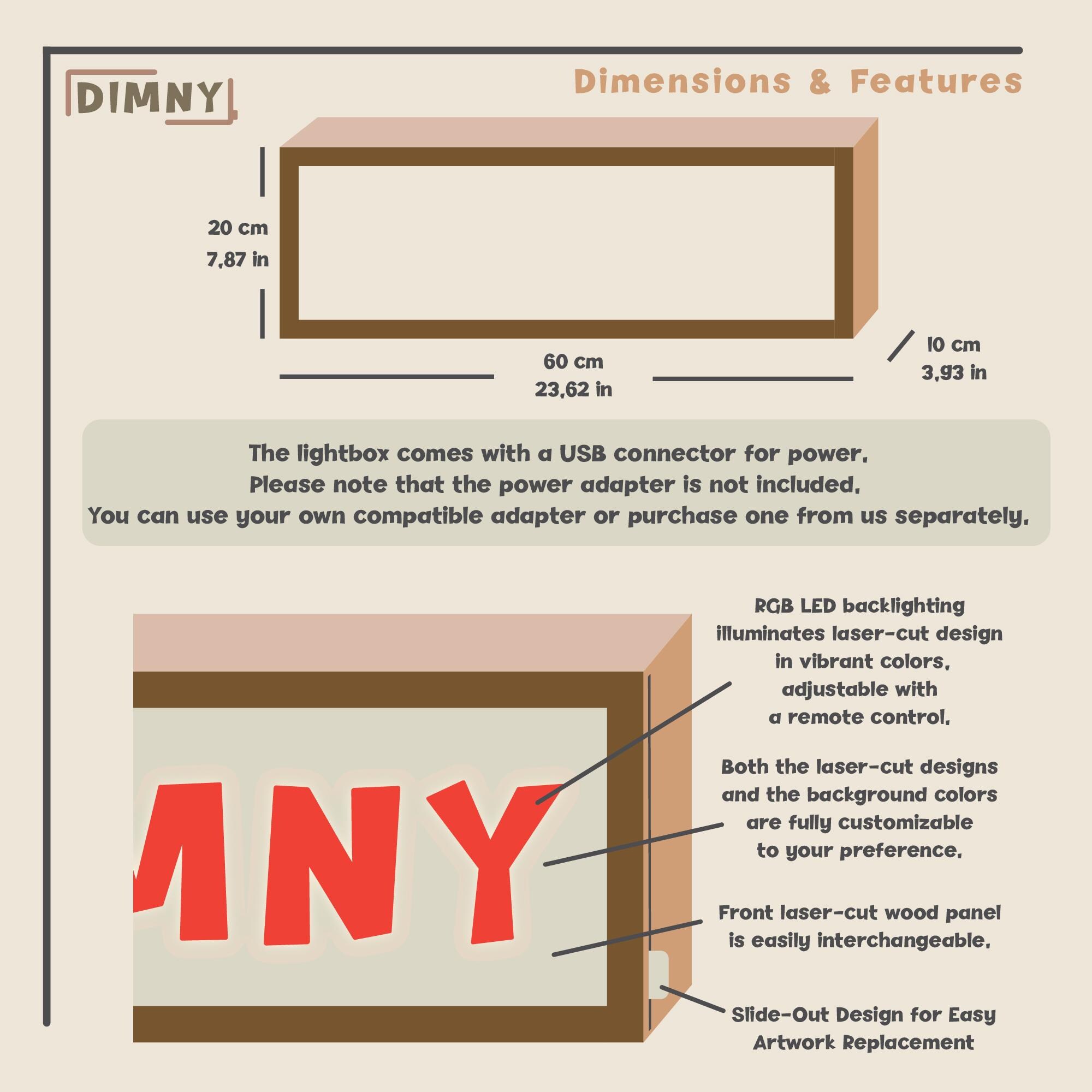 DIMNY

Dimensions & Features

20 cm
7,87 in

60 cm
23,62 in

10 cm
3,93 in

The lightbox comes with a USB connector for power.
Please note that the power adapter is not included.
You can use your own compatible adapter or purchase one from us separately.

MNY

RGB LED backlighting illuminates laser-cut design in vibrant colors, adjustable with a remote control.

Both the laser-cut designs and the background colors are fully customizable to your preference.

Front laser-cut wood panel is easily interchangeable.

Slide-Out Design for Easy Artwork Replacement