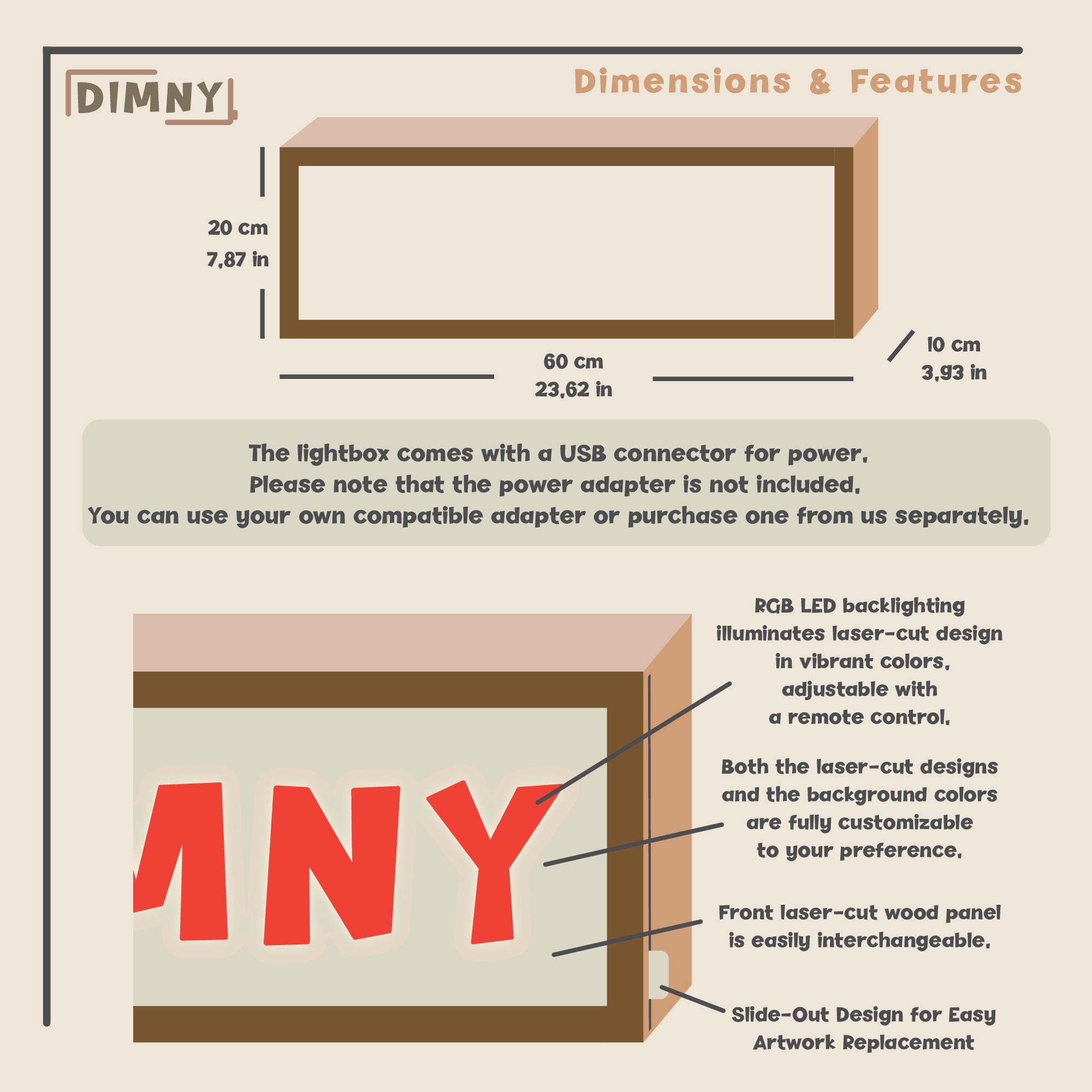 DIMNY

Dimensions & Features

20 cm
7,87 in

60 cm
23,62 in

10 cm
3,93 in

The lightbox comes with a USB connector for power.
Please note that the power adapter is not included.
You can use your own compatible adapter or purchase one from us separately.

MNY

RGB LED backlighting illuminates laser-cut design in vibrant colors, adjustable with a remote control.

Both the laser-cut designs and the background colors are fully customizable to your preference.

Front laser-cut wood panel is easily interchangeable.

Slide-Out Design for Easy Artwork Replacement