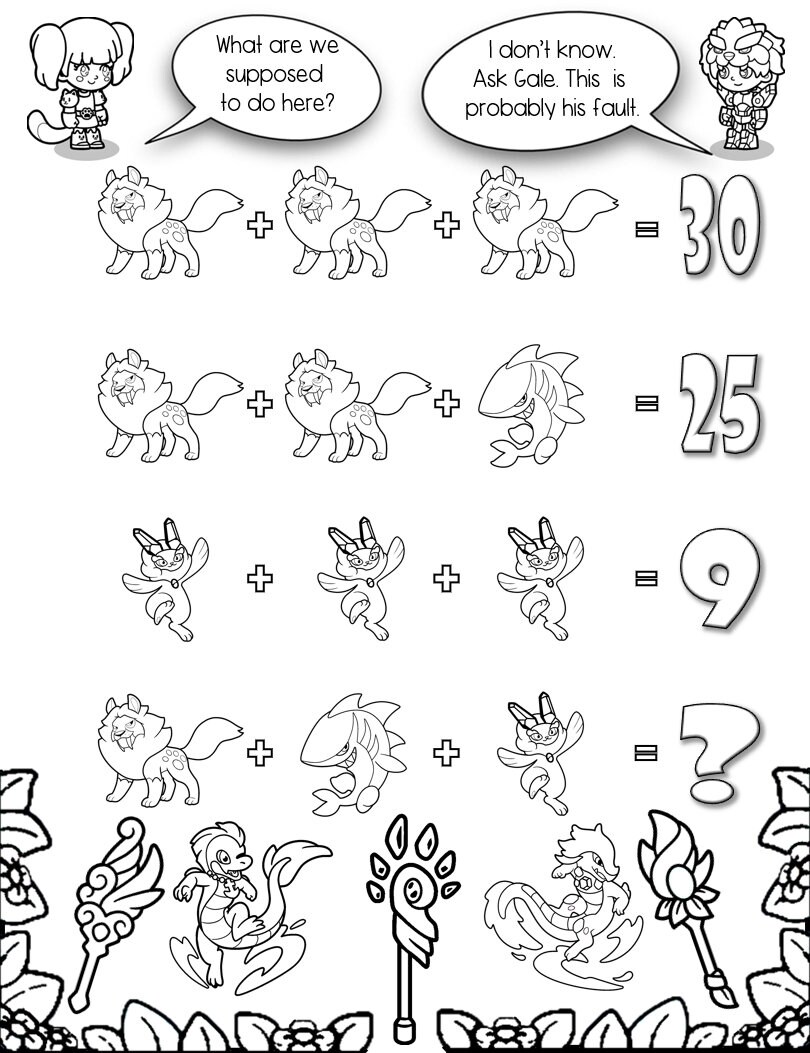 What are we supposed to do here?

I don't know. Ask Gale. This is probably his fault.

+ + = 30

+ + = 25

+ + = 9

+ + = ?