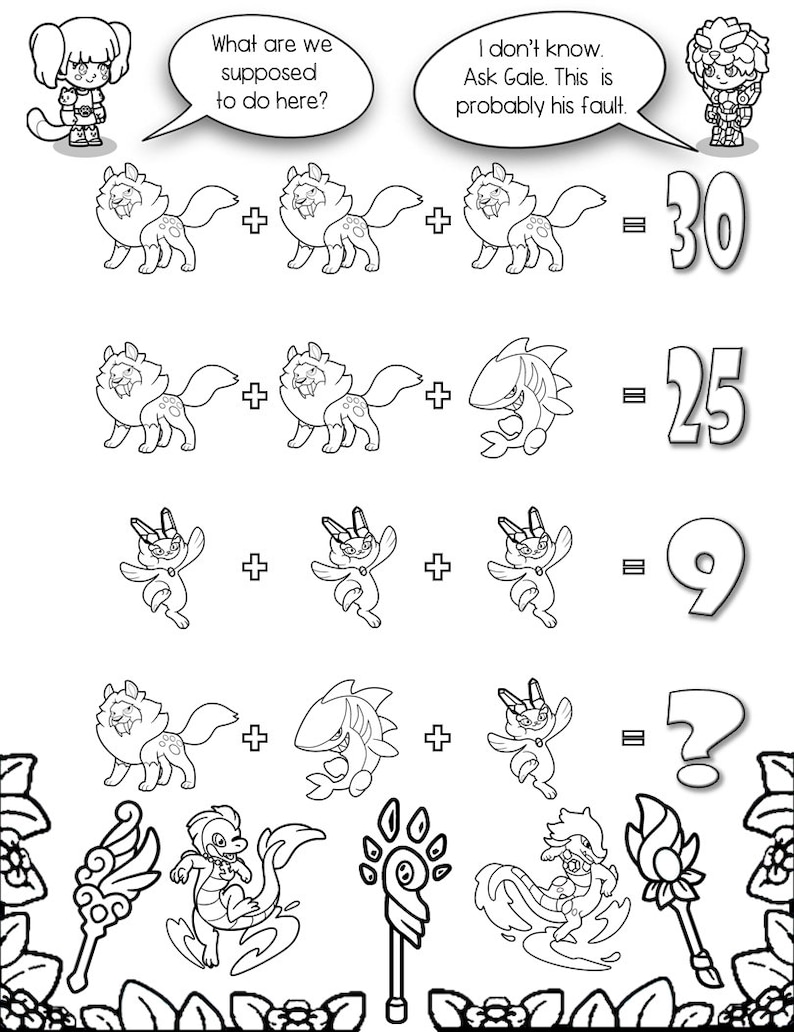 What are we supposed to do here?

I don't know. Ask Gale. This is probably his fault.

+ + = 30

+ + = 25

+ + = 9

+ + = ?