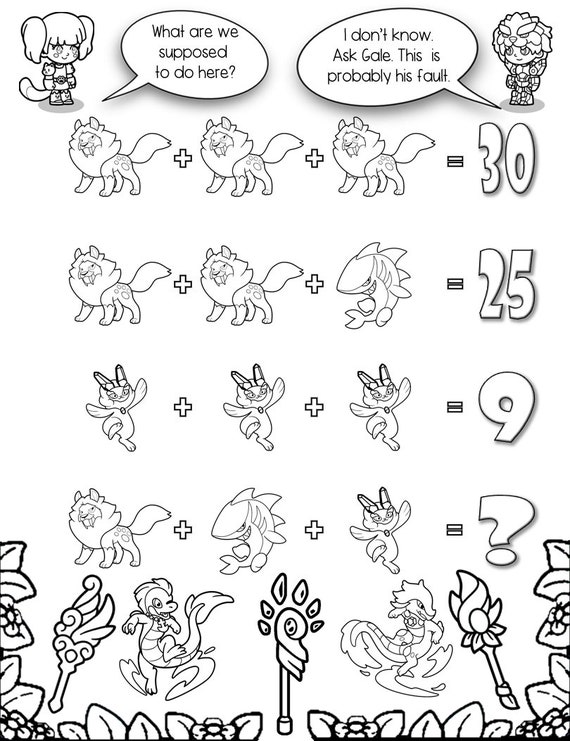 What are we supposed to do here?

I don't know. Ask Gale. This is probably his fault.

+ + = 30

+ + = 25

+ + = 9

+ + = ?