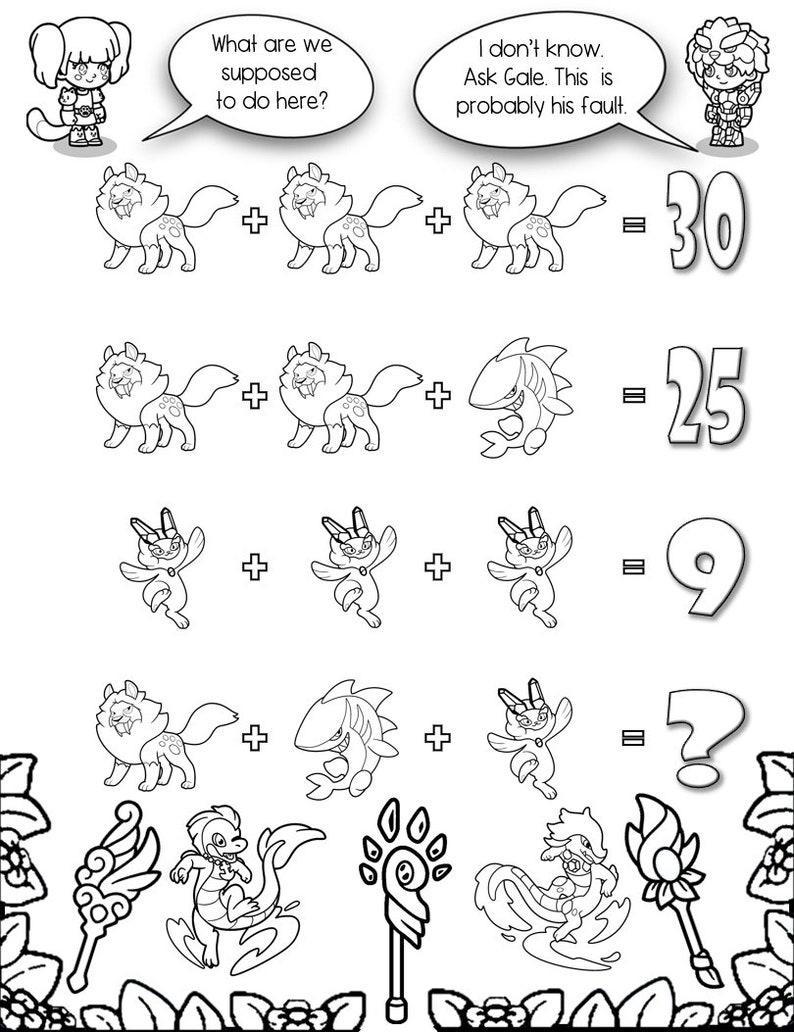 What are we supposed to do here?

I don't know. Ask Gale. This is probably his fault.

+ + = 30

+ + = 25

+ + = 9

+ + = ?