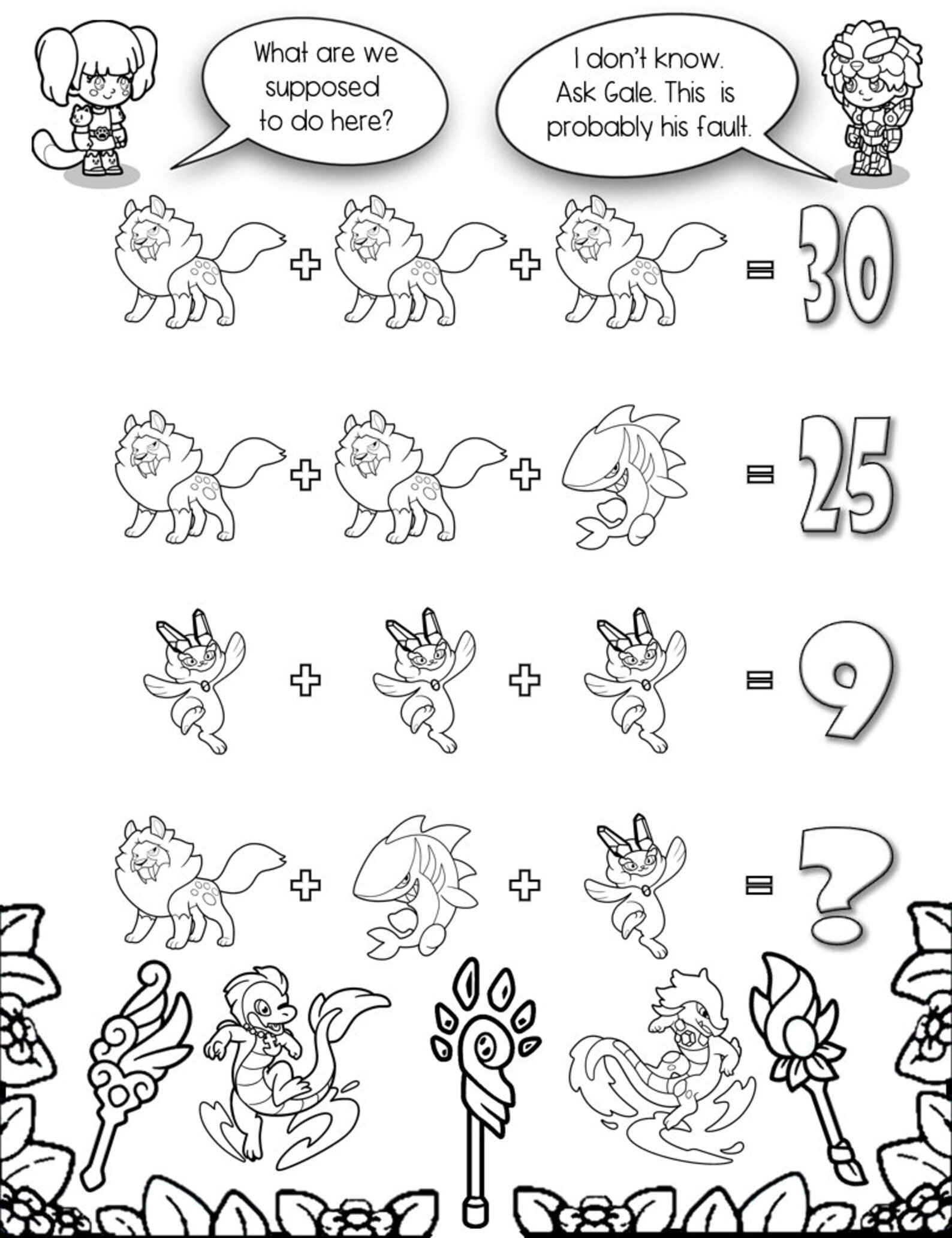 What are we supposed to do here?

I don't know. Ask Gale. This is probably his fault.

+ + = 30

+ + = 25

+ + = 9

+ + = ?