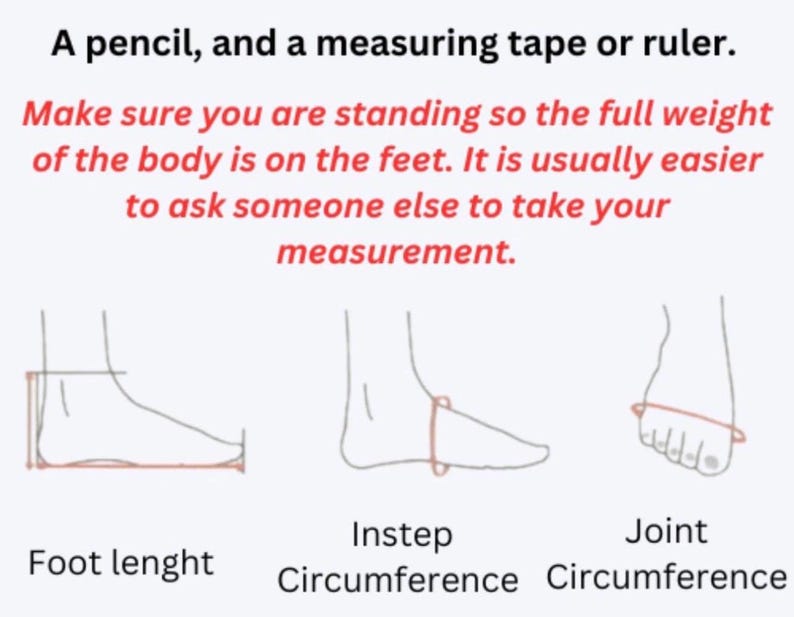 A pencil, and a measuring tape or ruler.

Make sure you are standing so the full weight of the body is on the feet. It is usually easier to ask someone else to take your measurement.

Foot lenght

Instep Circumference

Joint Circumference