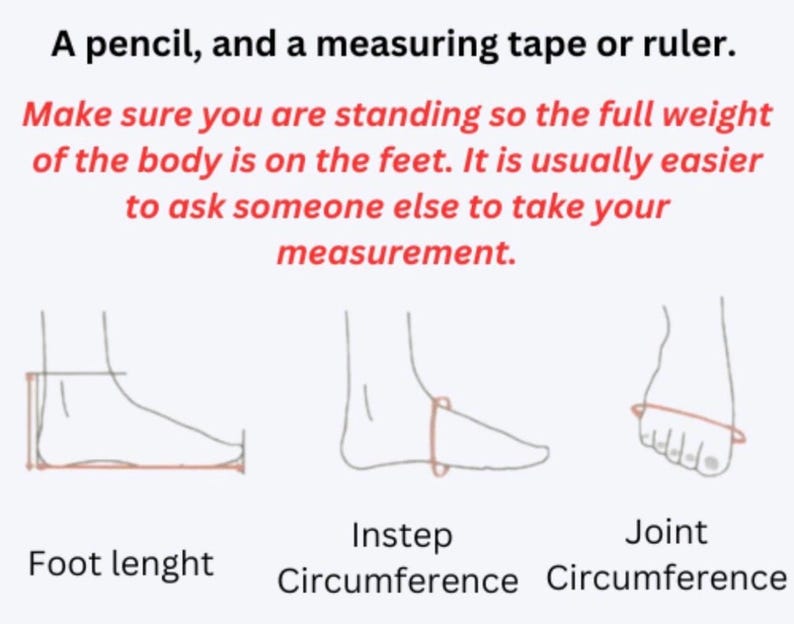 A pencil, and a measuring tape or ruler.

Make sure you are standing so the full weight of the body is on the feet. It is usually easier to ask someone else to take your measurement.

Foot lenght

Instep Circumference

Joint Circumference