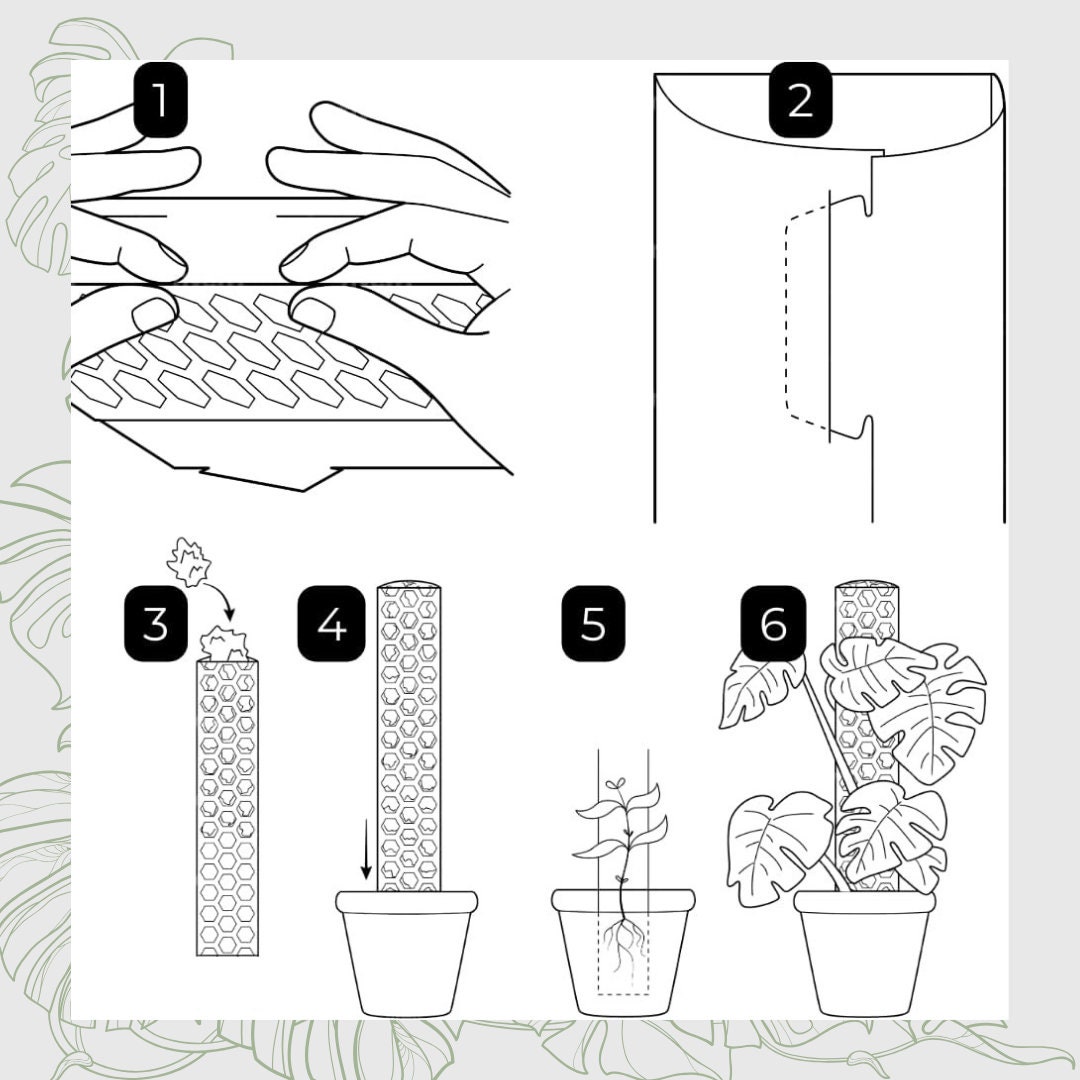 1
2
3
4
5
6