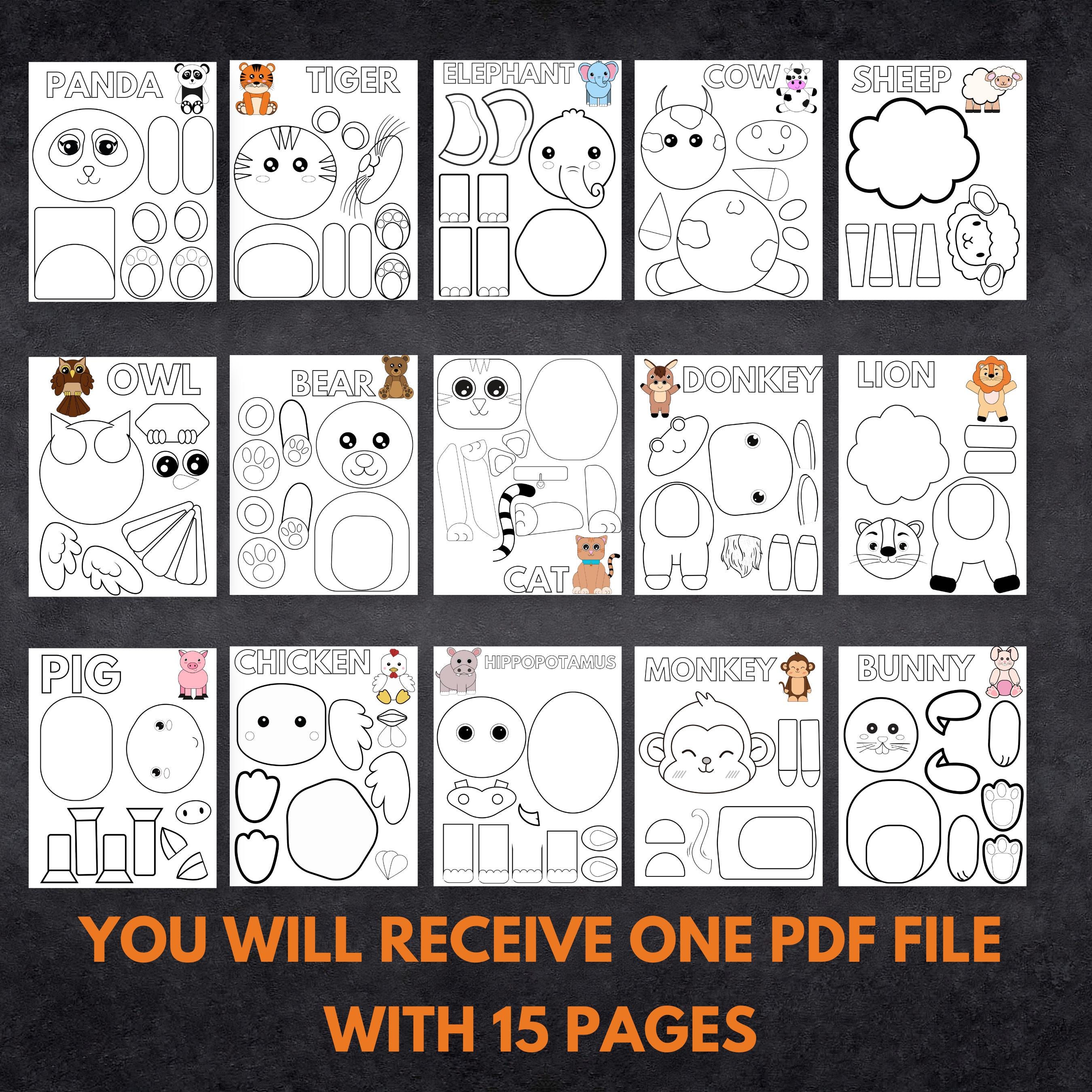 PANDA

TIGER

ELEPHANT

COW

SHEEP

OWL

BEAR

CAT

DONKEY

LION

PIG

CHICKEN

HIPPOPOTAMUS

MONKEY

BUNNY

YOU WILL RECEIVE ONE PDF FILE WITH 15 PAGES