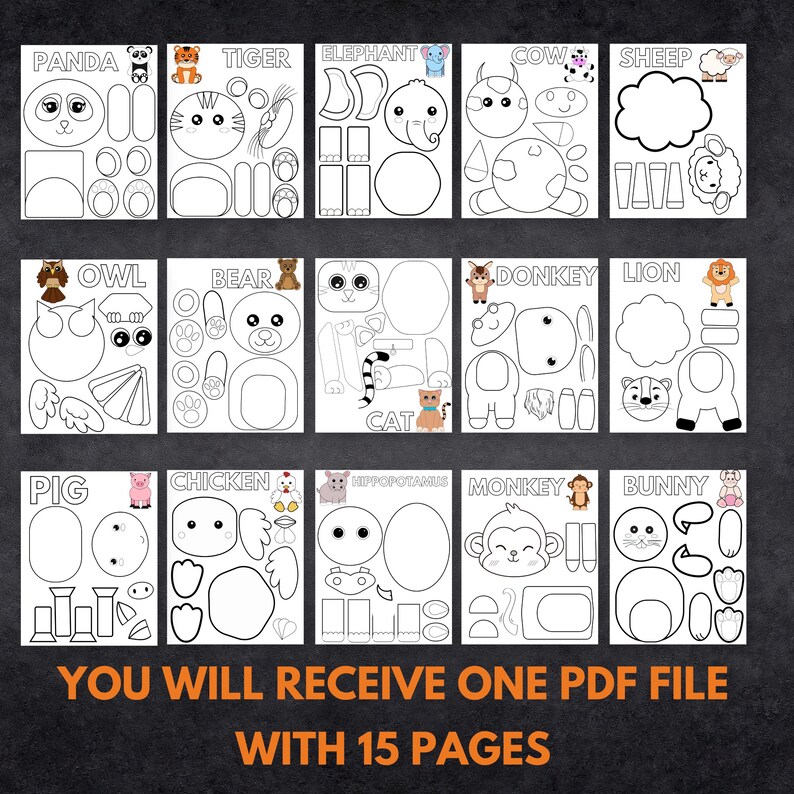 PANDA

TIGER

ELEPHANT

COW

SHEEP

OWL

BEAR

CAT

DONKEY

LION

PIG

CHICKEN

HIPPOPOTAMUS

MONKEY

BUNNY

YOU WILL RECEIVE ONE PDF FILE WITH 15 PAGES