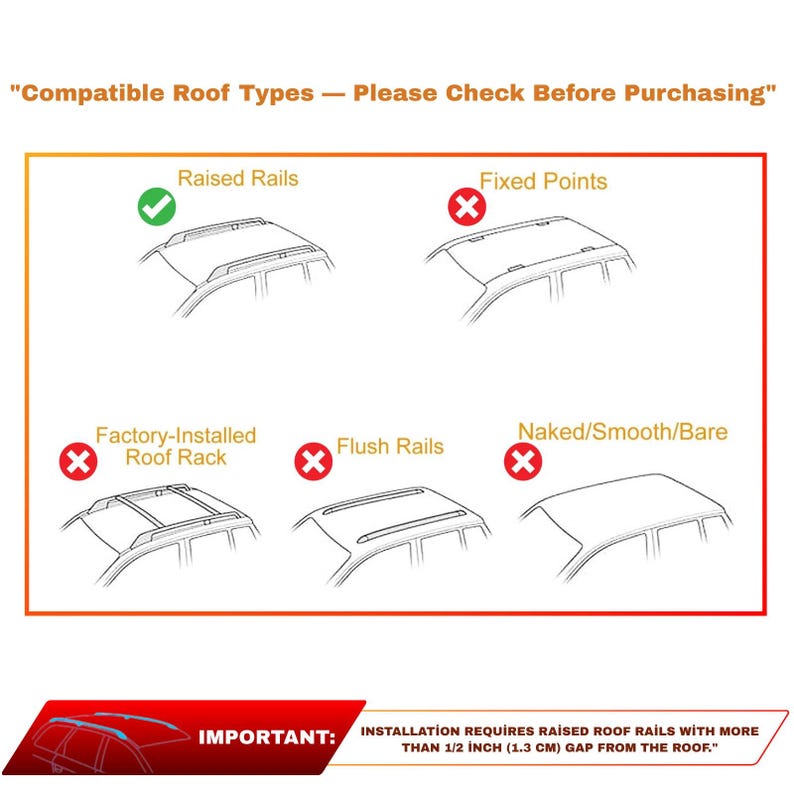 "Compatible Roof Types — Please Check Before Purchasing"

Raised Rails

Fixed Points

Factory-Installed Roof Rack

Flush Rails

Naked/Smooth/Bare

IMPORTANT:

INSTALLATİON REQUİRES RAİSED ROOF RAİLS WİTH MORE THAN 1/2 İNCH (1.3 CM) GAP FROM THE ROOF."