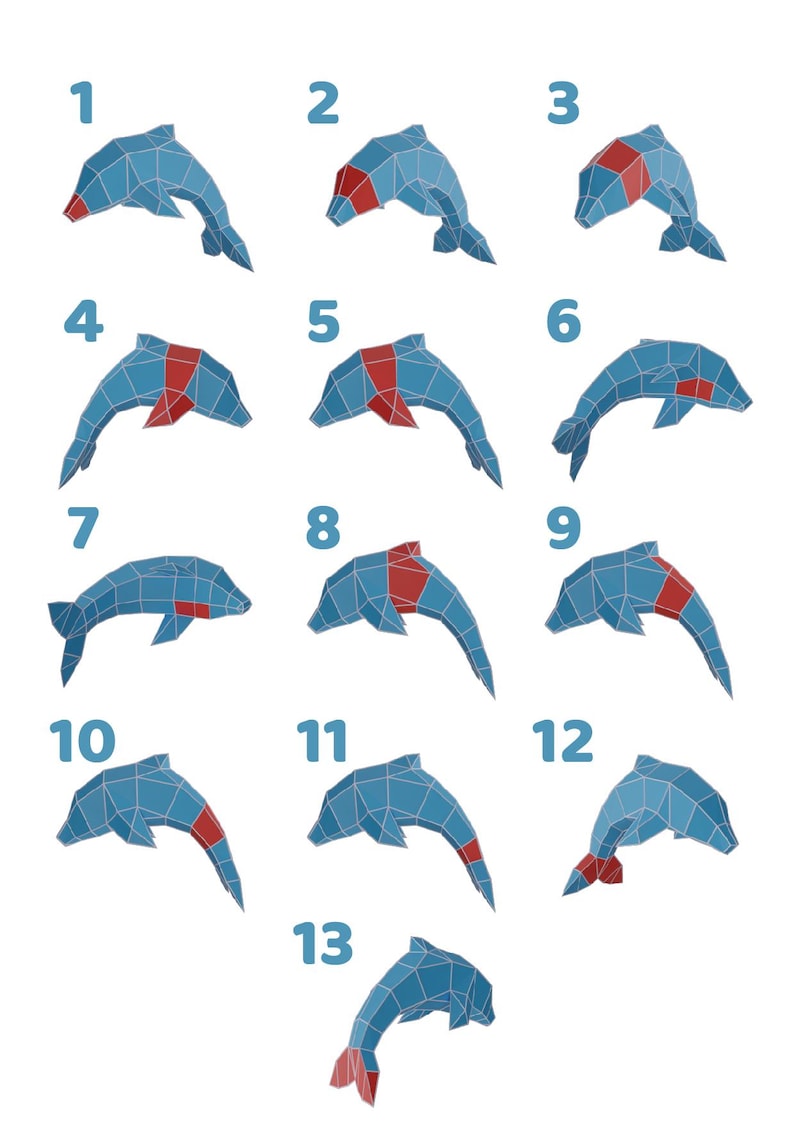 1
2
3
4
5
6
7
8
9
10
11
12
13