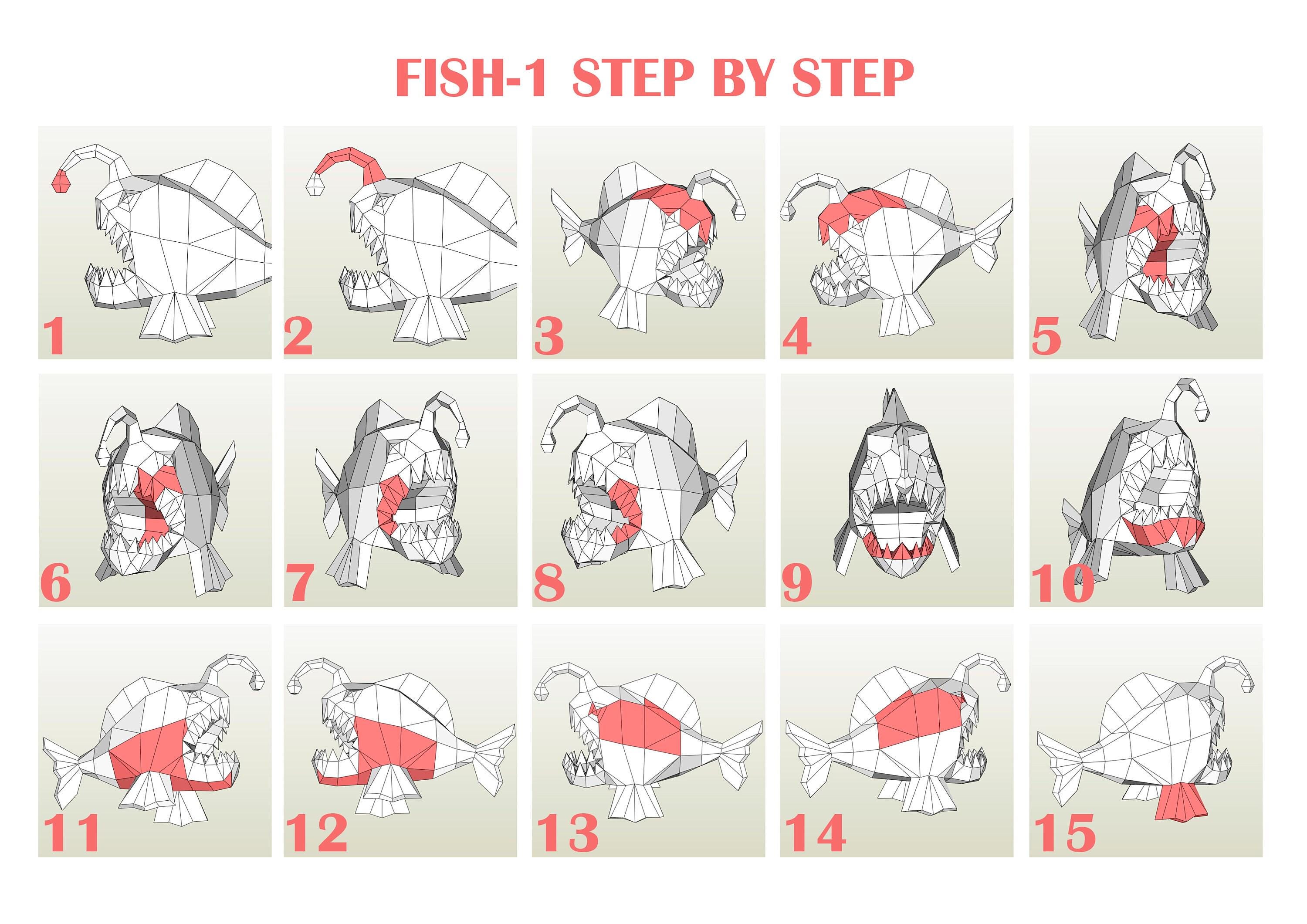 FISH-1 STEP BY STEP

1

2

3

4

5

6

7

8

9

10

11

12

13

14

15