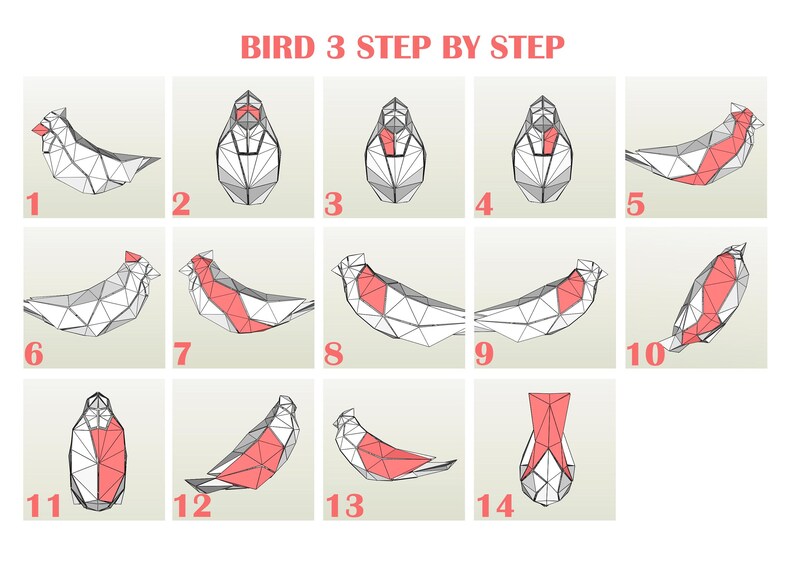 BIRD 3 STEP BY STEP

1

2

3

4

5

6

7

8

9

10

11

12

13

14