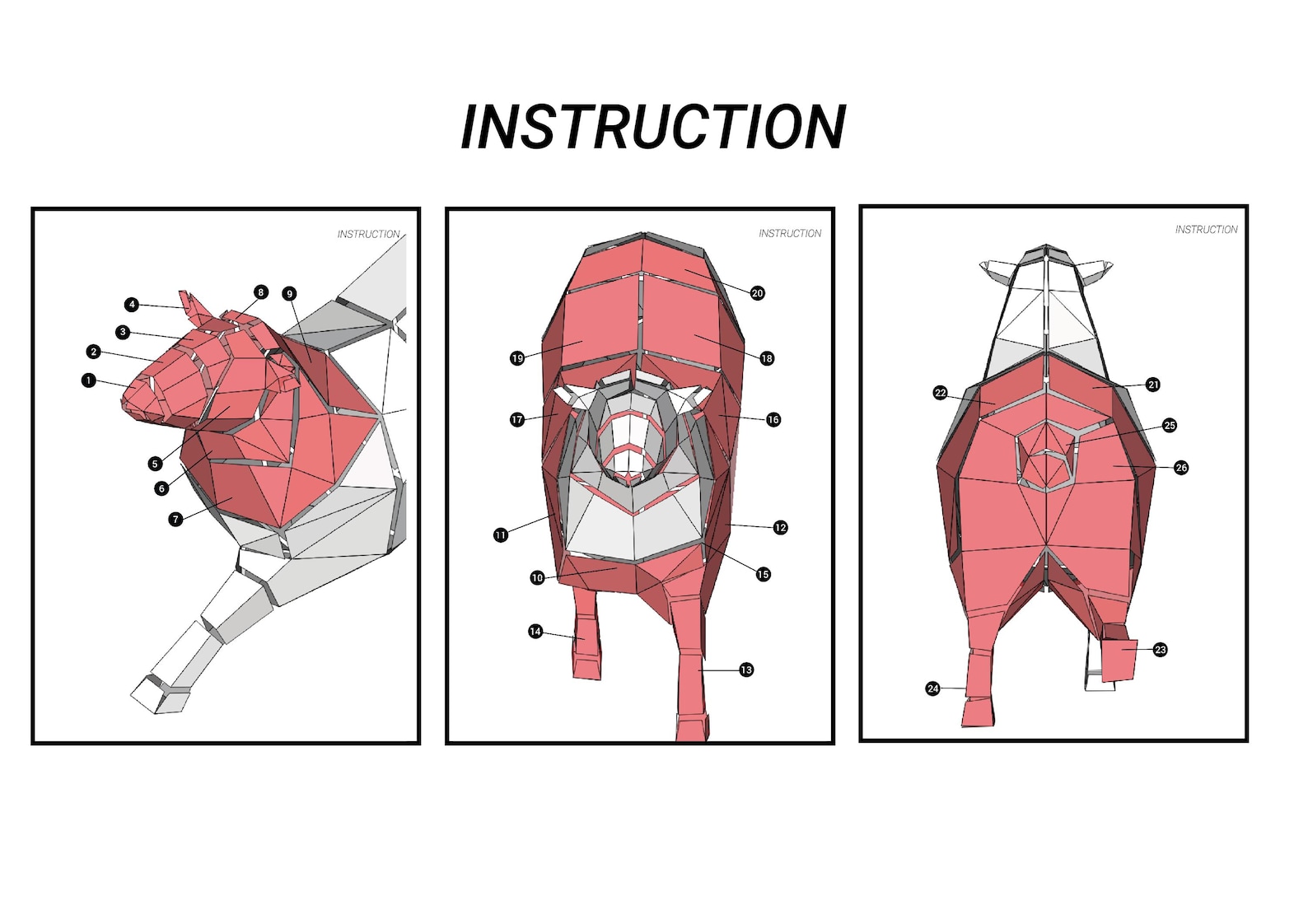 INSTRUCTION

INSTRUCTION

4
8
9
3
2
1
5
6
7

INSTRUCTION

20
19
18
17
16
11
12
10
15
14
13

INSTRUCTION

22
21
25
26
23
24