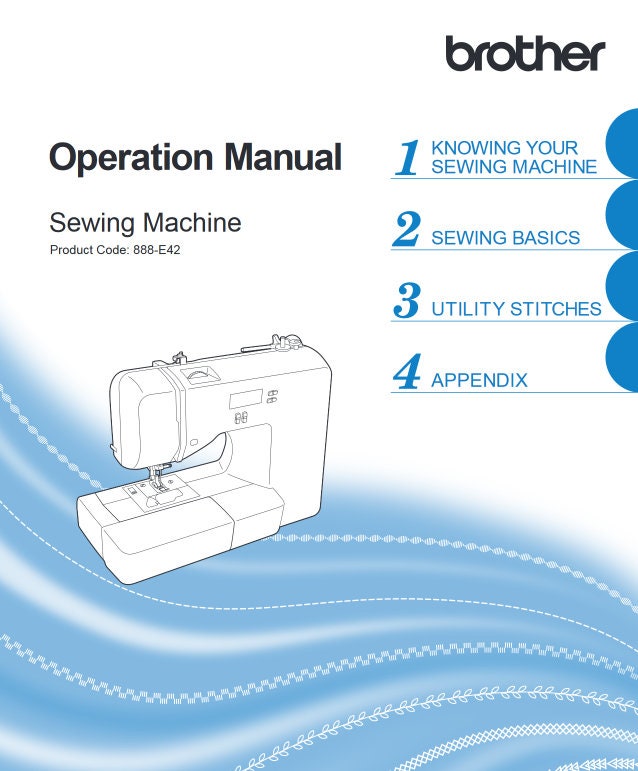 brother

Operation Manual

Sewing Machine
Product Code: 888-E42

1 KNOWING YOUR SEWING MACHINE

2 SEWING BASICS

3 UTILITY STITCHES

4 APPENDIX