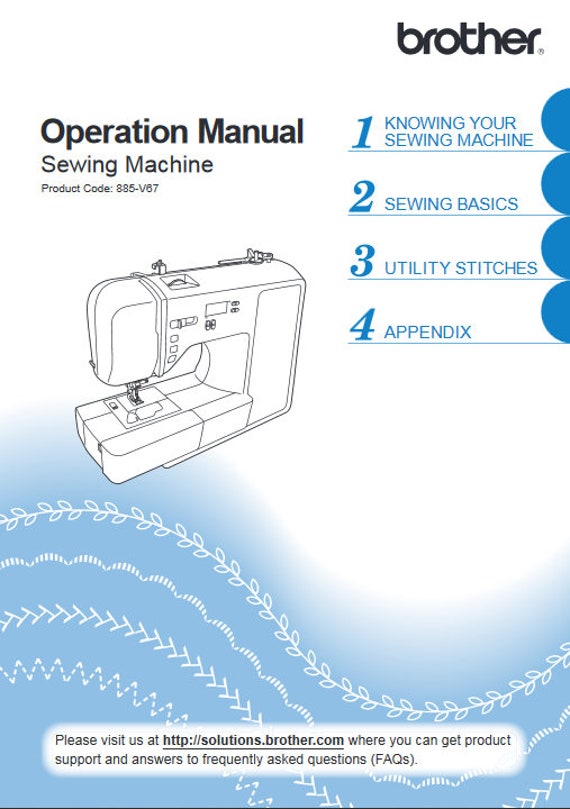 brother

Operation Manual
Sewing Machine
Product Code: 885-V67

1 KNOWING YOUR SEWING MACHINE

2 SEWING BASICS

3 UTILITY STITCHES

4 APPENDIX

Please visit us at http://solutions.brother.com where you can get product support and answers to frequently asked questions (FAQs).