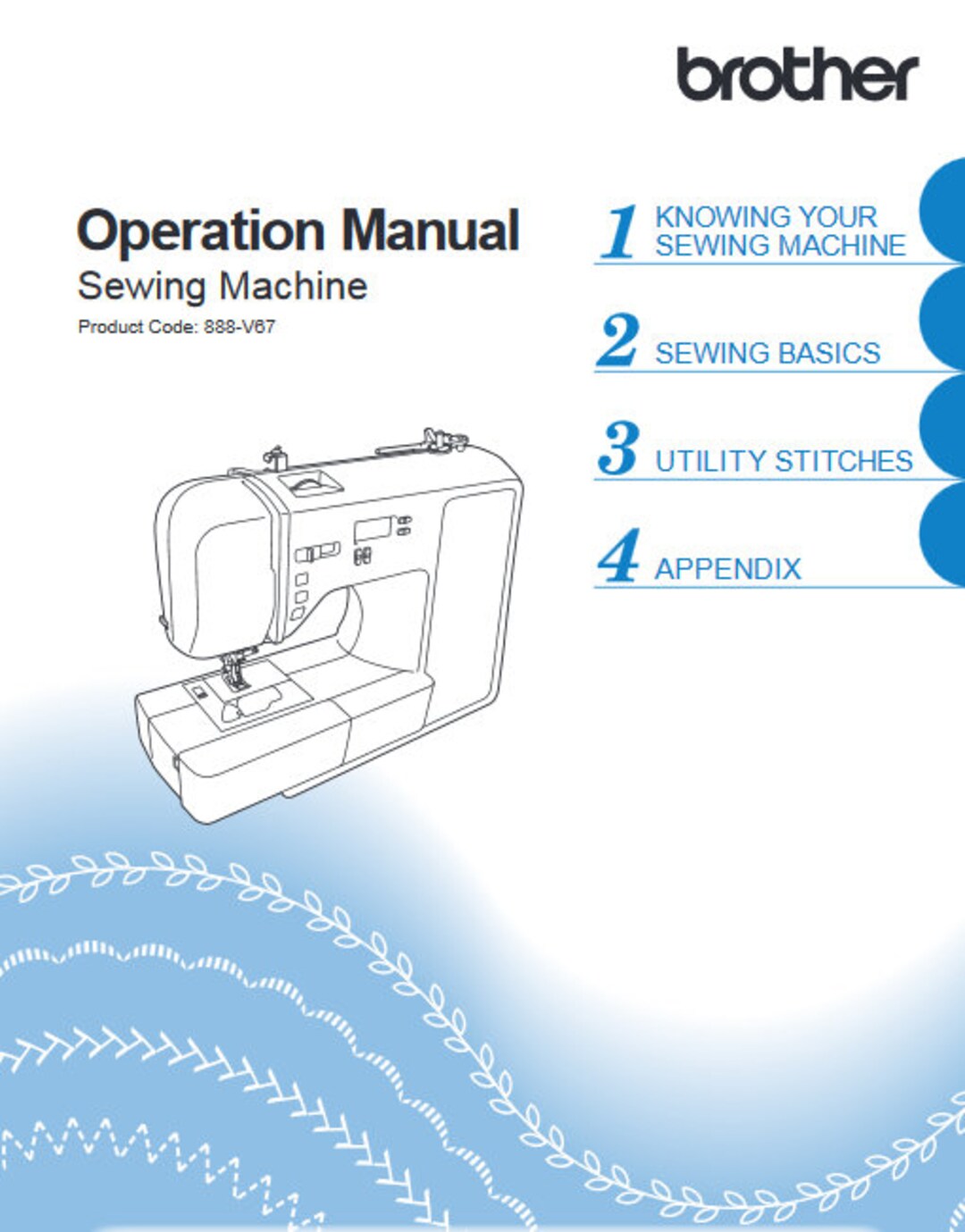 brother

Operation Manual
Sewing Machine
Product Code: 888-V67

1 KNOWING YOUR SEWING MACHINE

2 SEWING BASICS

3 UTILITY STITCHES

4 APPENDIX