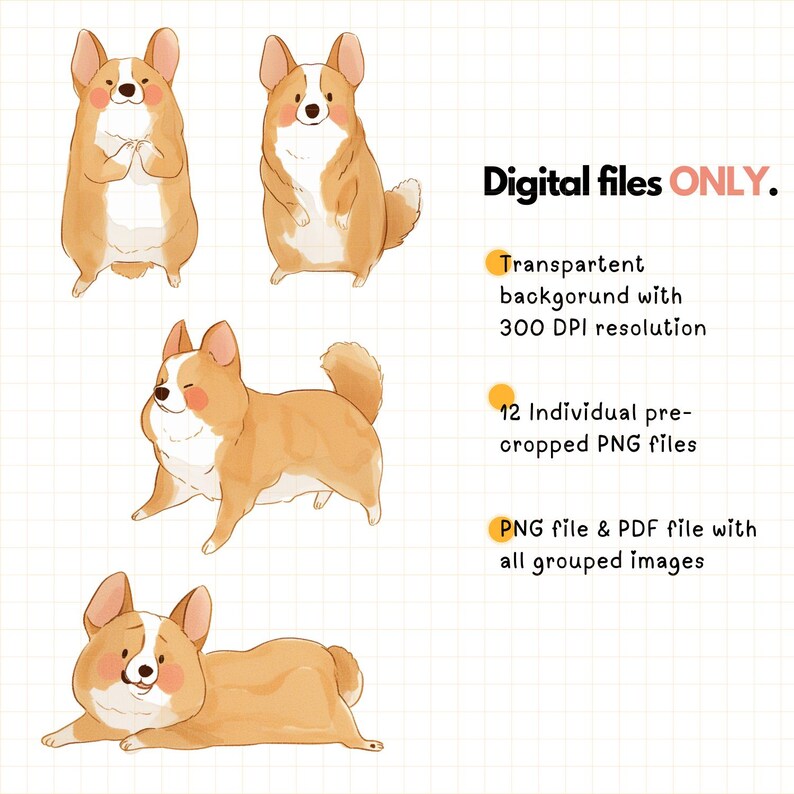 Digital files ONLY.

Transpartent backgorund with 300 DPI resolution

12 Individual pre-cropped PNG files

PNG file & PDF file with all grouped images