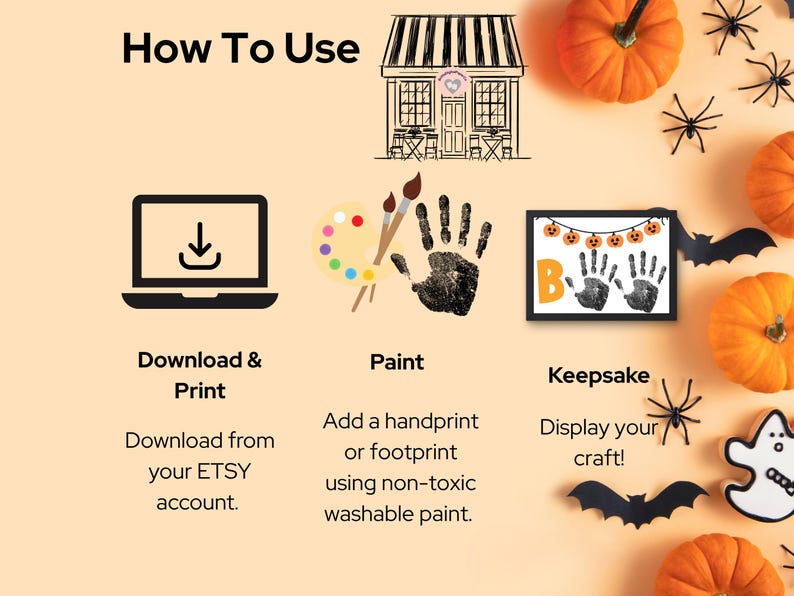 How To Use

B

Download & Print

Download from your ETSY account.

Paint

Add a handprint or footprint using non-toxic washable paint.

Keepsake

Display your craft!