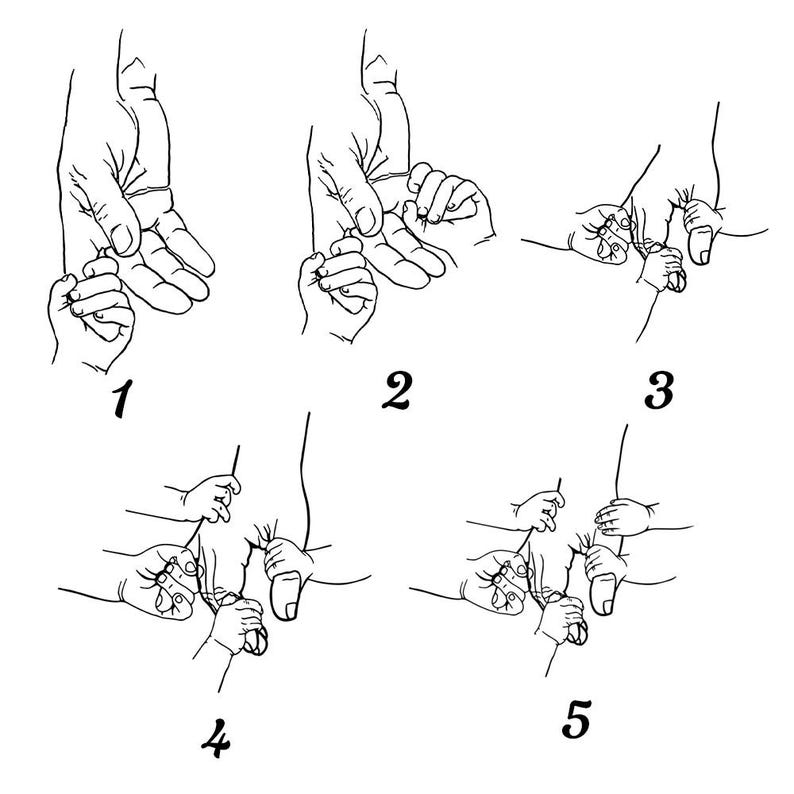 1
2
3
4
5