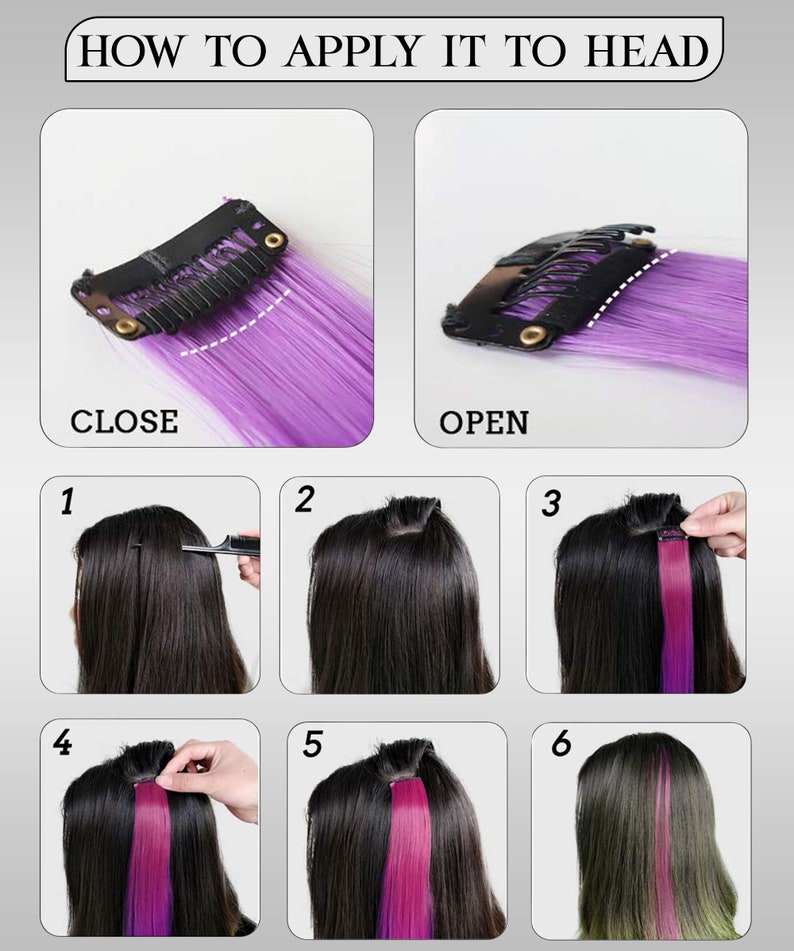 HOW TO APPLY IT TO HEAD

CLOSE

OPEN

1

2

3

4

5

6