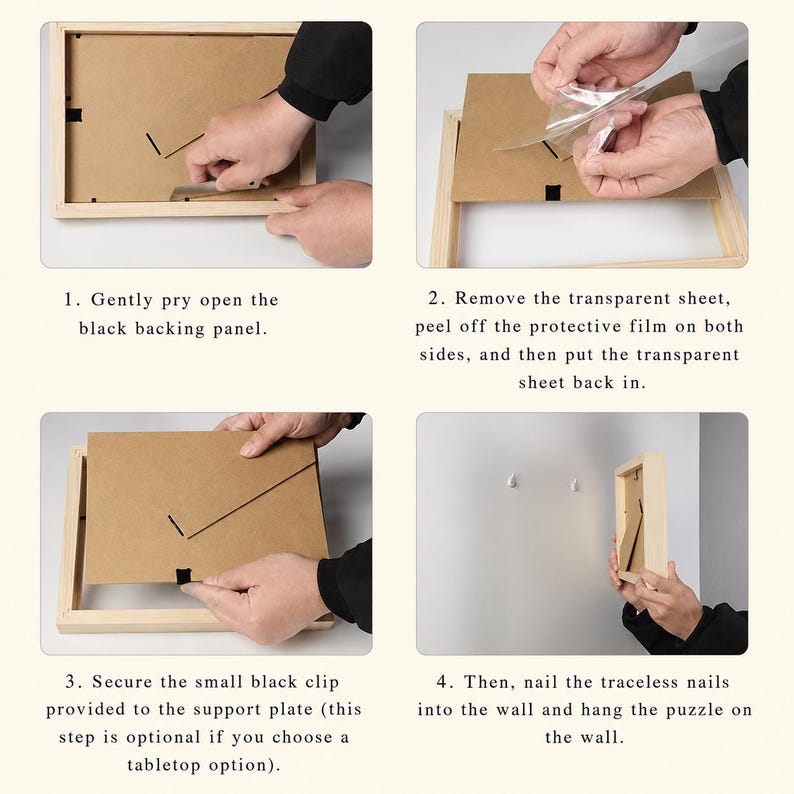 1. Gently pry open the black backing panel.

2. Remove the transparent sheet, peel off the protective film on both sides, and then put the transparent sheet back in.

3. Secure the small black clip provided to the support plate (this step is optional if you choose a tabletop option).

4. Then, nail the traceless nails into the wall and hang the puzzle on the wall.