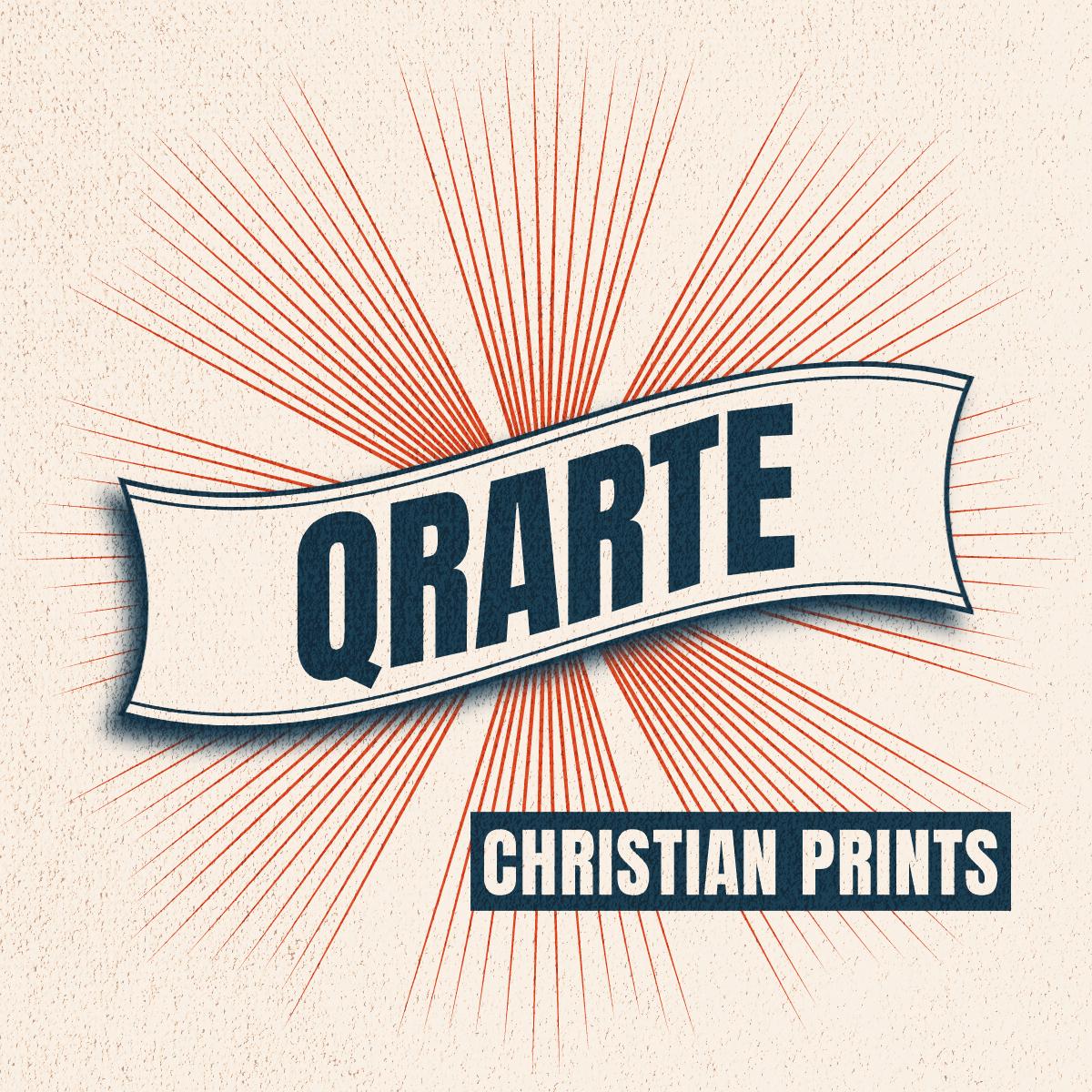 QRARTE

CHRISTIAN PRINTS