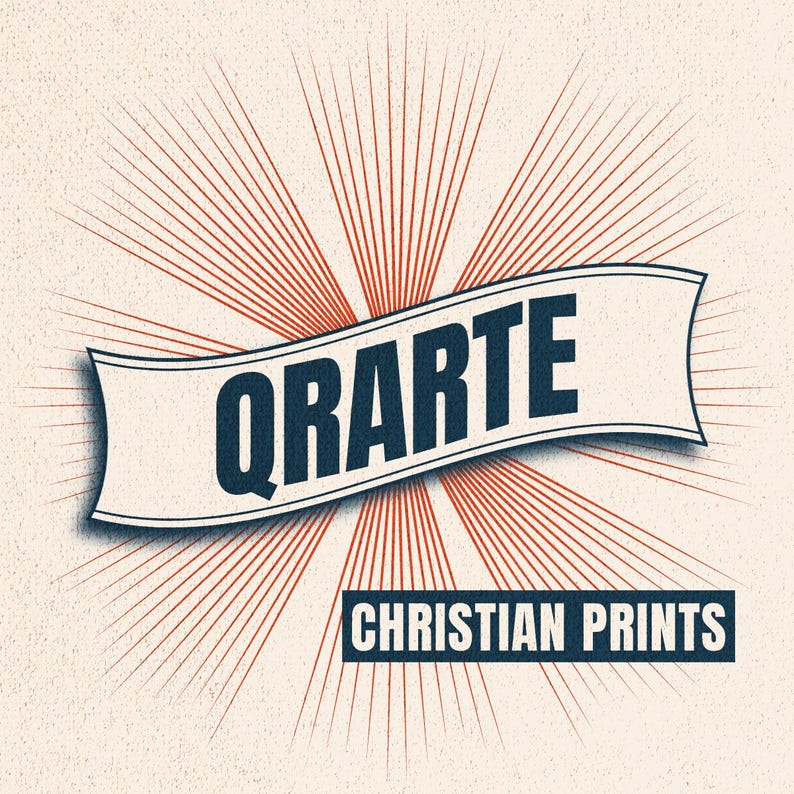 QRARTE

CHRISTIAN PRINTS