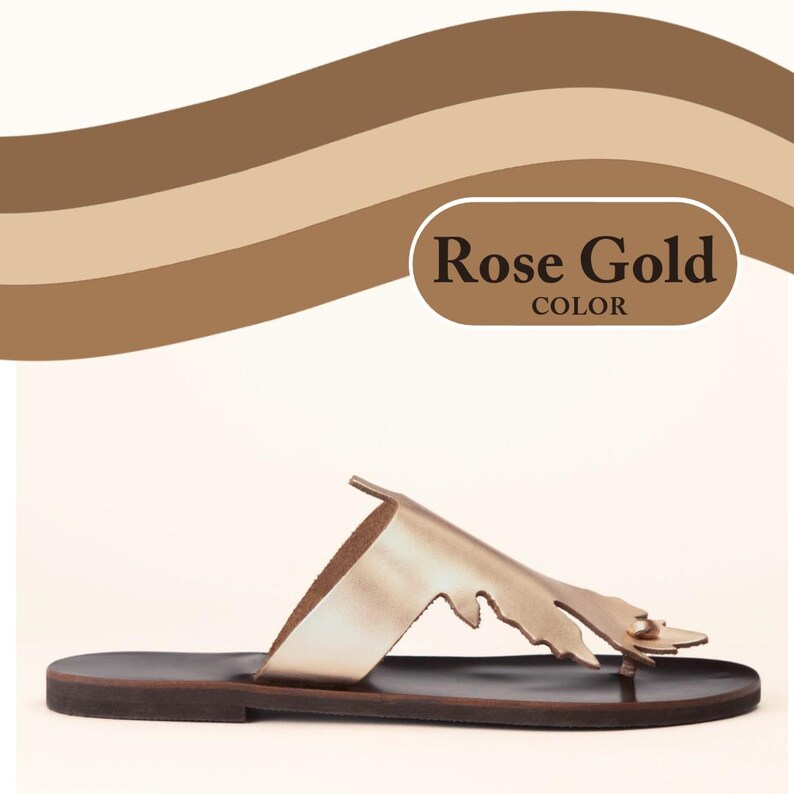 Rose Gold
COLOR