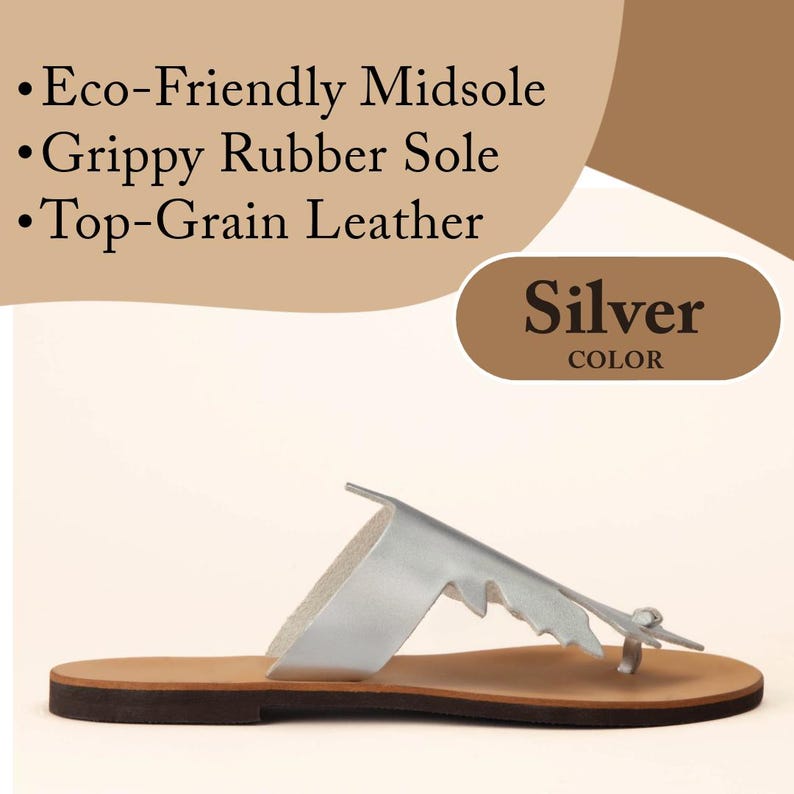 • Eco-Friendly Midsole
• Grippy Rubber Sole
• Top-Grain Leather

Silver
COLOR