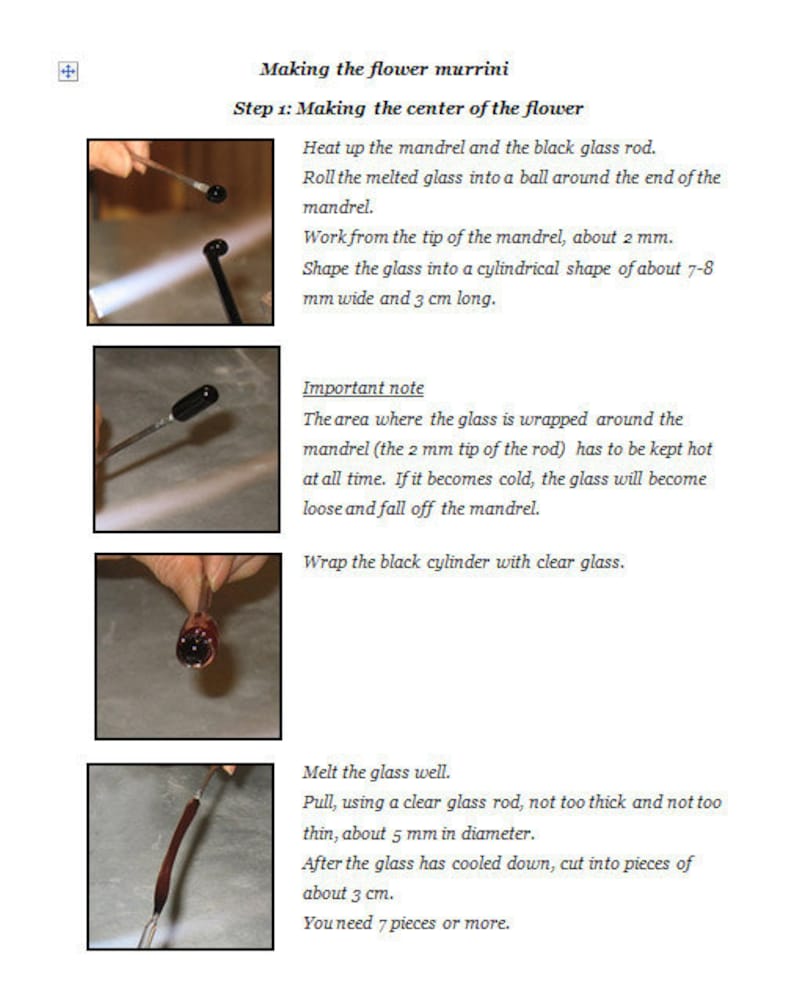 Making the flower murrini

Step 1: Making the center of the flower

Heat up the mandrel and the black glass rod.
Roll the melted glass into a ball around the end of the mandrel.
Work from the tip of the mandrel, about 2 mm.
Shape the glass into a cylindrical shape of about 7-8 mm wide and 3 cm long.

Important note
The area where the glass is wrapped around the mandrel (the 2 mm tip of the rod) has to be kept hot at all time. If it becomes cold, the glass will become loose and fall off the mandrel.

Wrap the black cylinder with clear glass.

Melt the glass well.
Pull, using a clear glass rod, not too thick and not too thin, about 5 mm in diameter.
After the glass has cooled down, cut into pieces of about 3 cm.
You need 7 pieces or more.