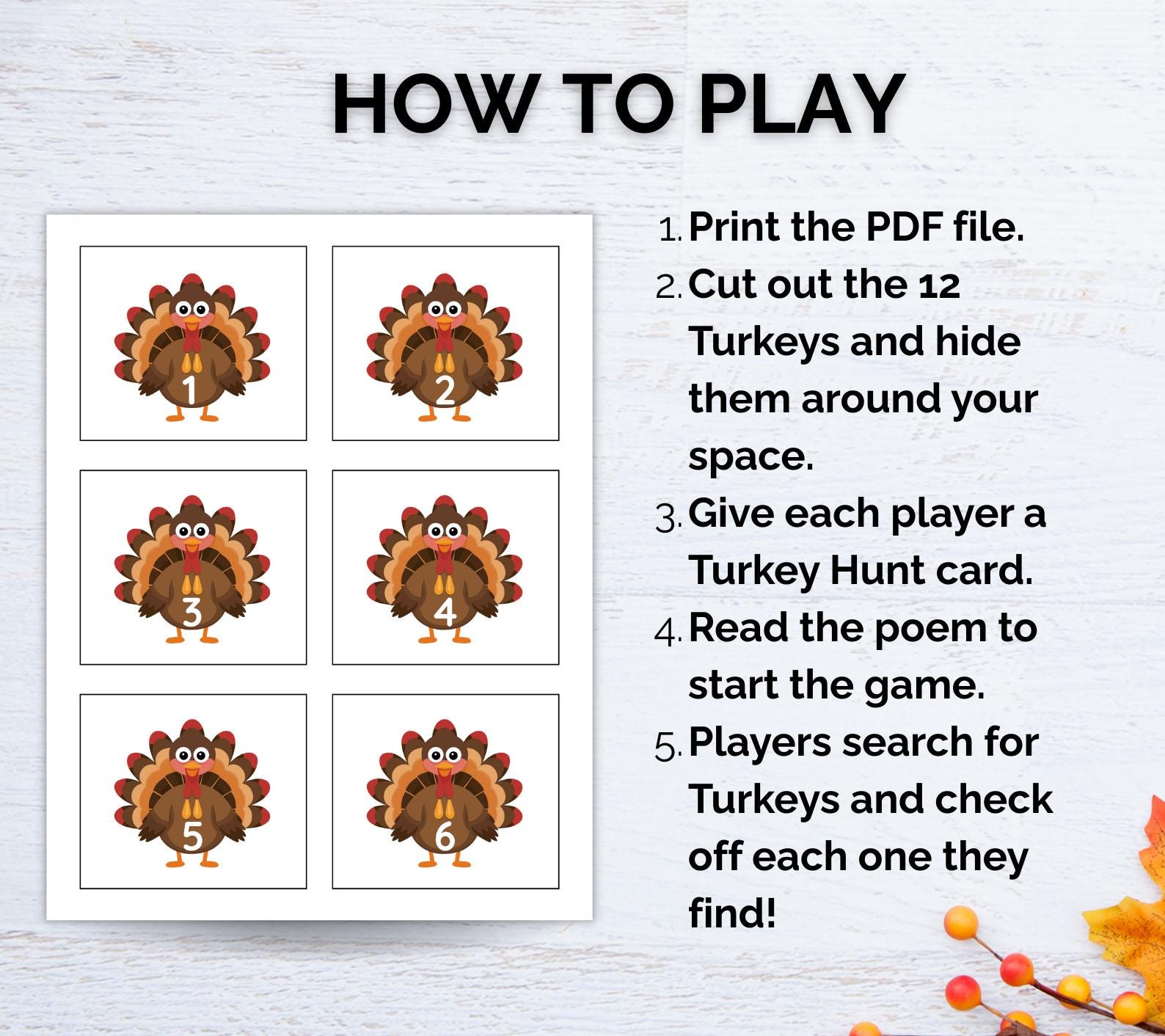 HOW TO PLAY

1
2
3
4
5
6

1. Print the PDF file.
2. Cut out the 12 Turkeys and hide them around your space.
3. Give each player a Turkey Hunt card.
4. Read the poem to start the game.
5. Players search for Turkeys and check off each one they find!