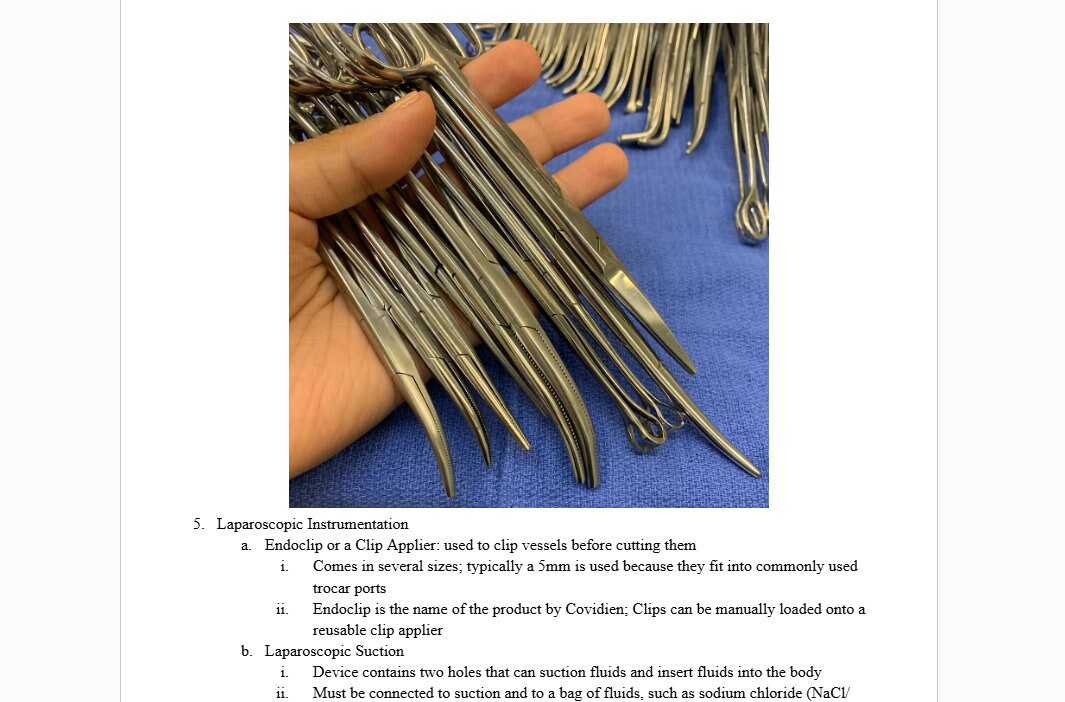 5. Laparoscopic Instrumentation

a. Endoclip or a Clip Applier: used to clip vessels before cutting them

i. Comes in several sizes; typically a 5mm is used because they fit into commonly used trocar ports

ii. Endoclip is the name of the product by Covidien; Clips can be manually loaded onto a reusable clip applier

b. Laparoscopic Suction

i. Device contains two holes that can suction fluids and insert fluids into the body

ii. Must be connected to suction and to a bag of fluids, such as sodium chloride (NaCl/