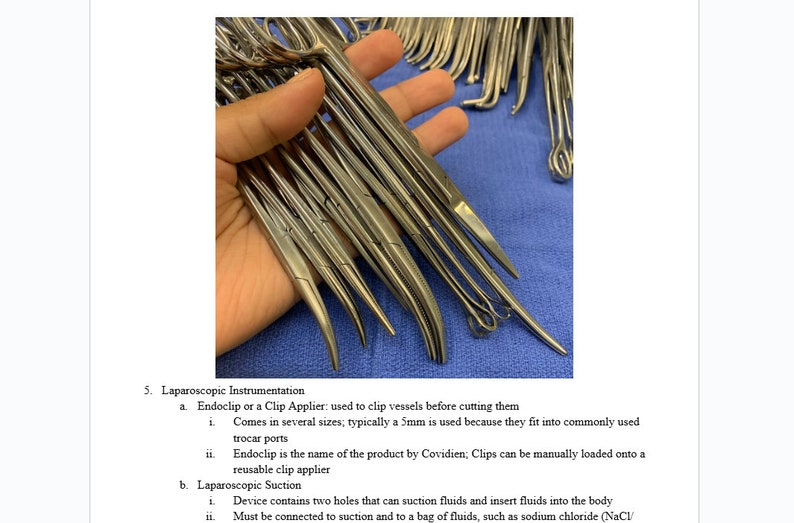 5. Laparoscopic Instrumentation

a. Endoclip or a Clip Applier: used to clip vessels before cutting them

i. Comes in several sizes; typically a 5mm is used because they fit into commonly used trocar ports

ii. Endoclip is the name of the product by Covidien; Clips can be manually loaded onto a reusable clip applier

b. Laparoscopic Suction

i. Device contains two holes that can suction fluids and insert fluids into the body

ii. Must be connected to suction and to a bag of fluids, such as sodium chloride (NaCl/