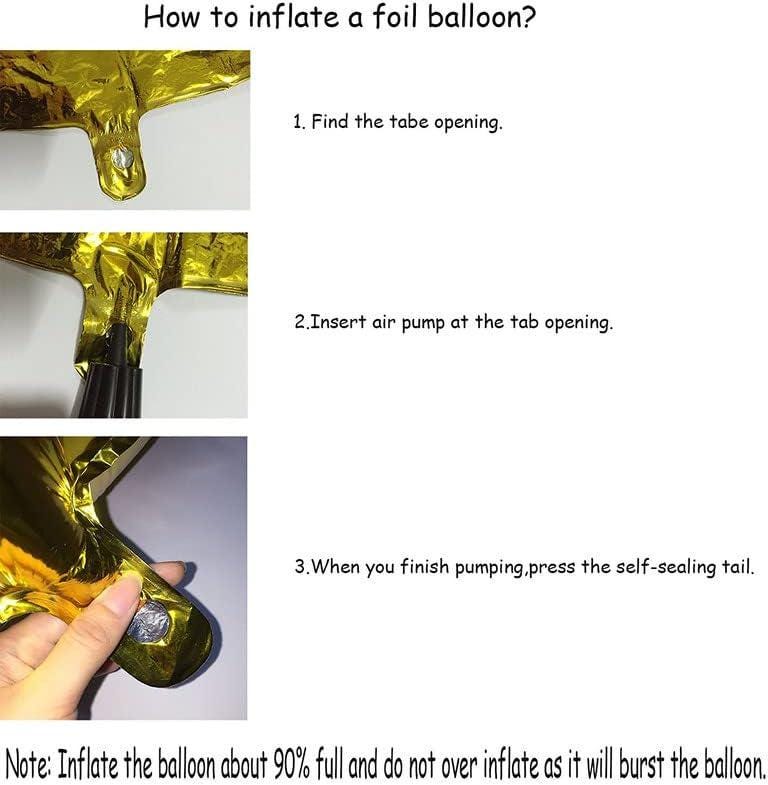 How to inflate a foil balloon?

1. Find the tabe opening.

2.Insert air pump at the tab opening.

3.When you finish pumping,press the self-sealing tail.

Note: Inflate the balloon about 90% full and do not over inflate as it will burst the balloon.